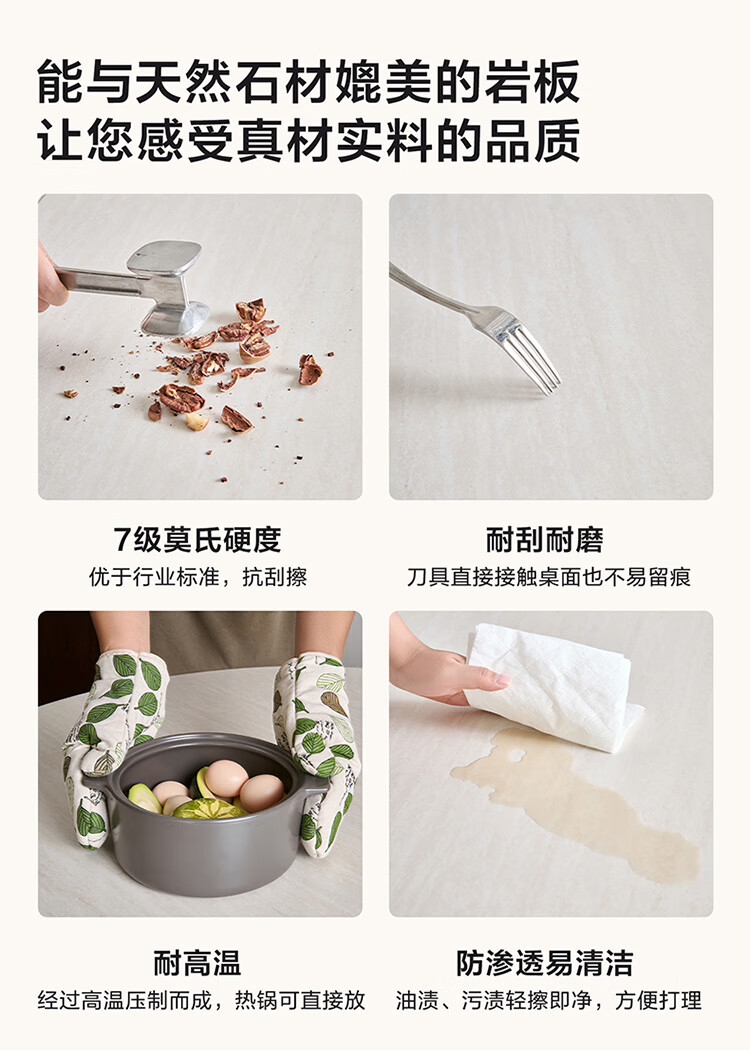 能与天然石材媲美的岩板
让您感受真材实料的品质

7级莫氏硬度
优于行业标准，抗刮擦

耐刮耐磨
刀具直接接触桌面也不易留痕

耐高温
经过高温压制而成，热锅可直接放

防渗透易清洁
油渍、污渍轻擦即净，方便打理