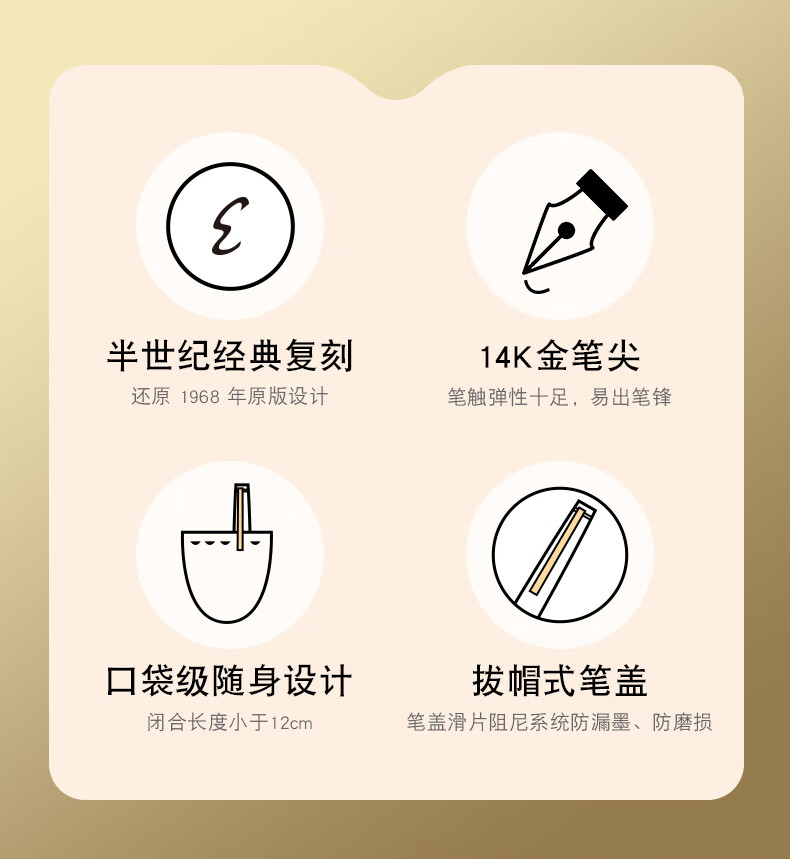 半世纪经典复刻
还原1968年原版设计

14K金笔尖
笔触弹性十足，易出笔锋

口袋级随身设计
闭合长度小于12cm

拔帽式笔盖
笔盖滑片阻尼系统防漏墨、防磨损