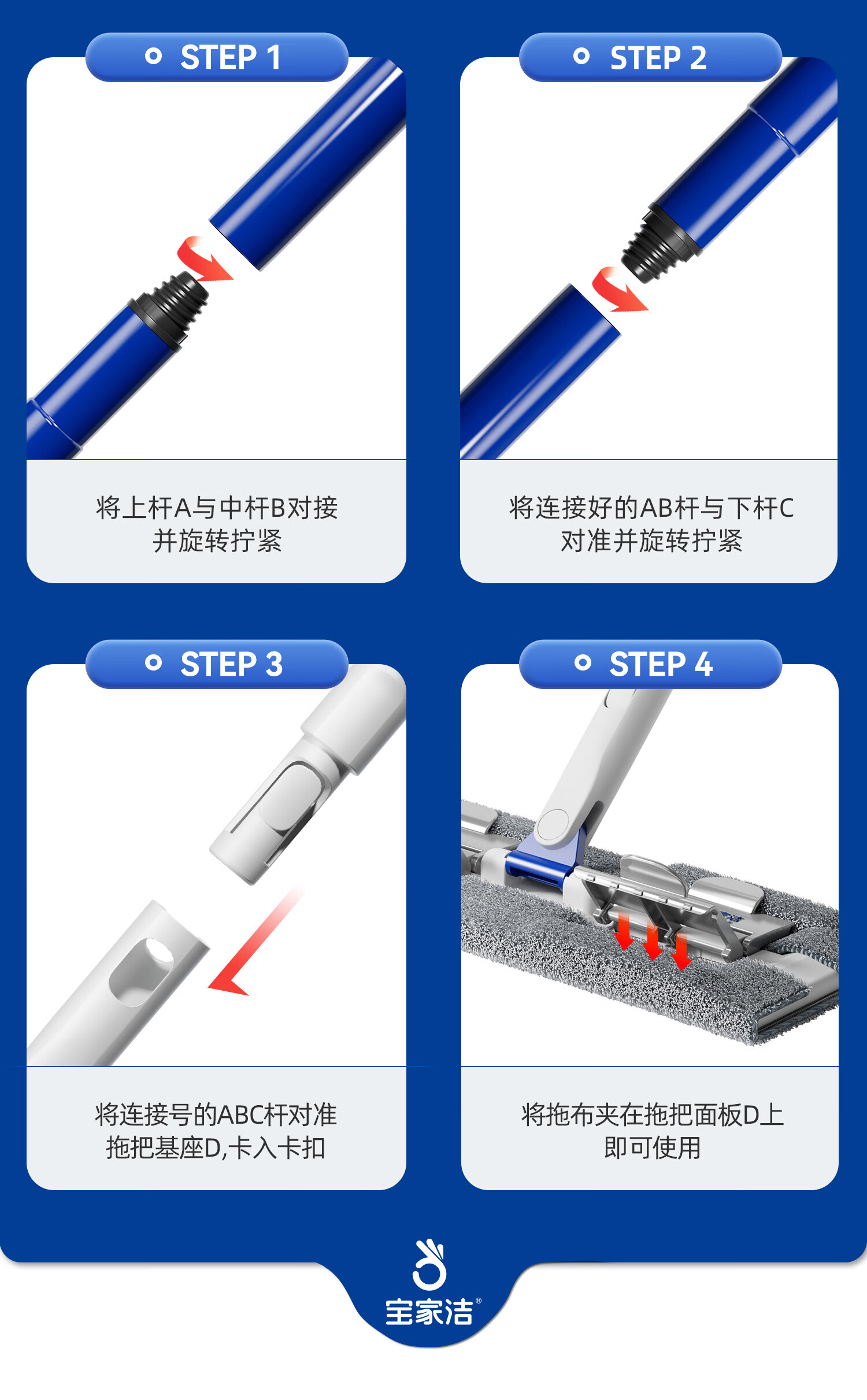 STEP 1

将上杆A与中杆B对接
并旋转拧紧

STEP 2

将连接好的AB杆与下杆C
对准并旋转拧紧

STEP 3

将连接号的ABC杆对准
拖把基座D,卡入卡扣

STEP 4

将拖布夹在拖把面板D上
即可使用

宝家洁®