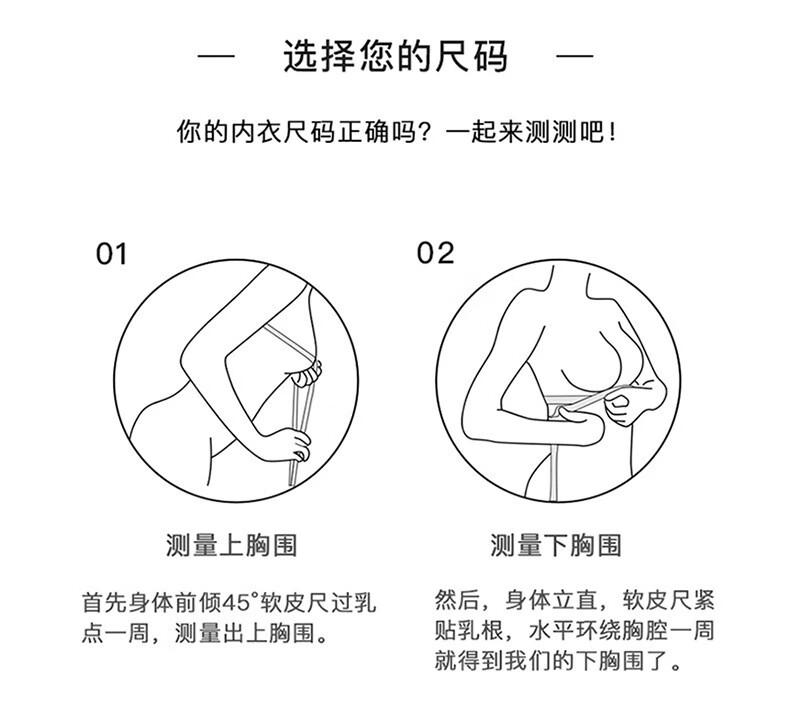 — 选择您的尺码 —

你的内衣尺码正确吗？一起来测测吧！

01

测量上胸围

首先身体前倾45°软皮尺过乳点一周，测量出上胸围。

02

测量下胸围

然后，身体立直，软皮尺紧贴乳根，水平环绕胸腔一周就得到我们的下胸围了。