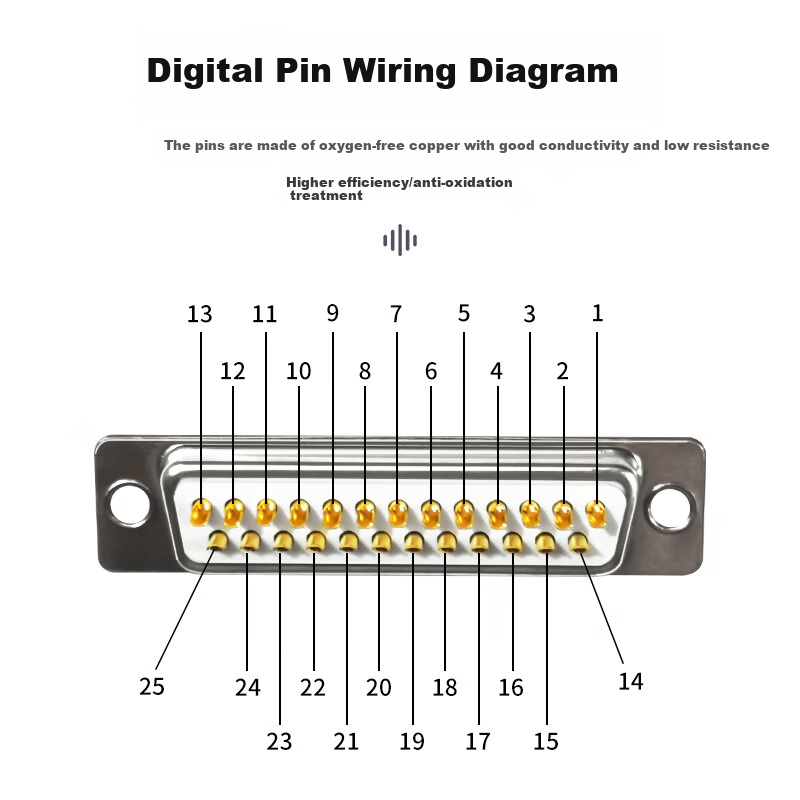 Digital Pin Wiring Diagram

The pins are made of oxygen-free copper with good conductivity and low resistance

Higher efficiency/anti-oxidation treatment

13 11 9 7 5 3 1

12 10 8 6 4 2

25 24 22 20 18 16 14

23 21 19 17 15