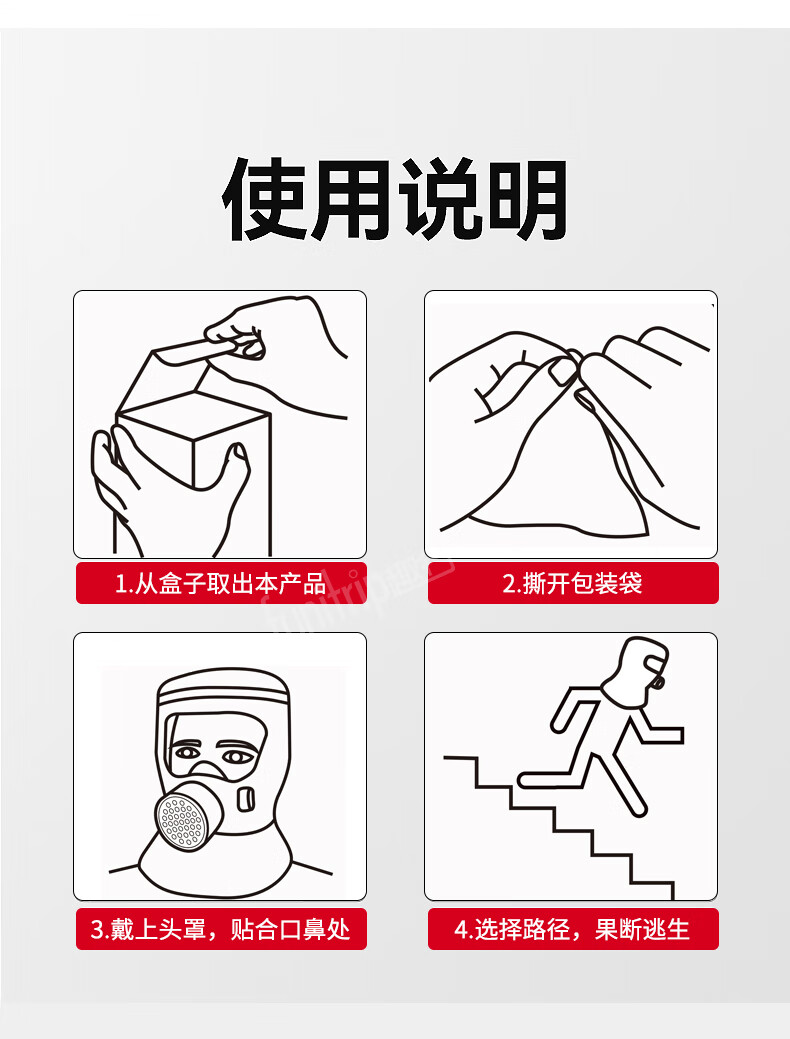 使用说明

1.从盒子取出本产品

2.撕开包装袋

3.戴上头罩，贴合口鼻处

4.选择路径，果断逃生