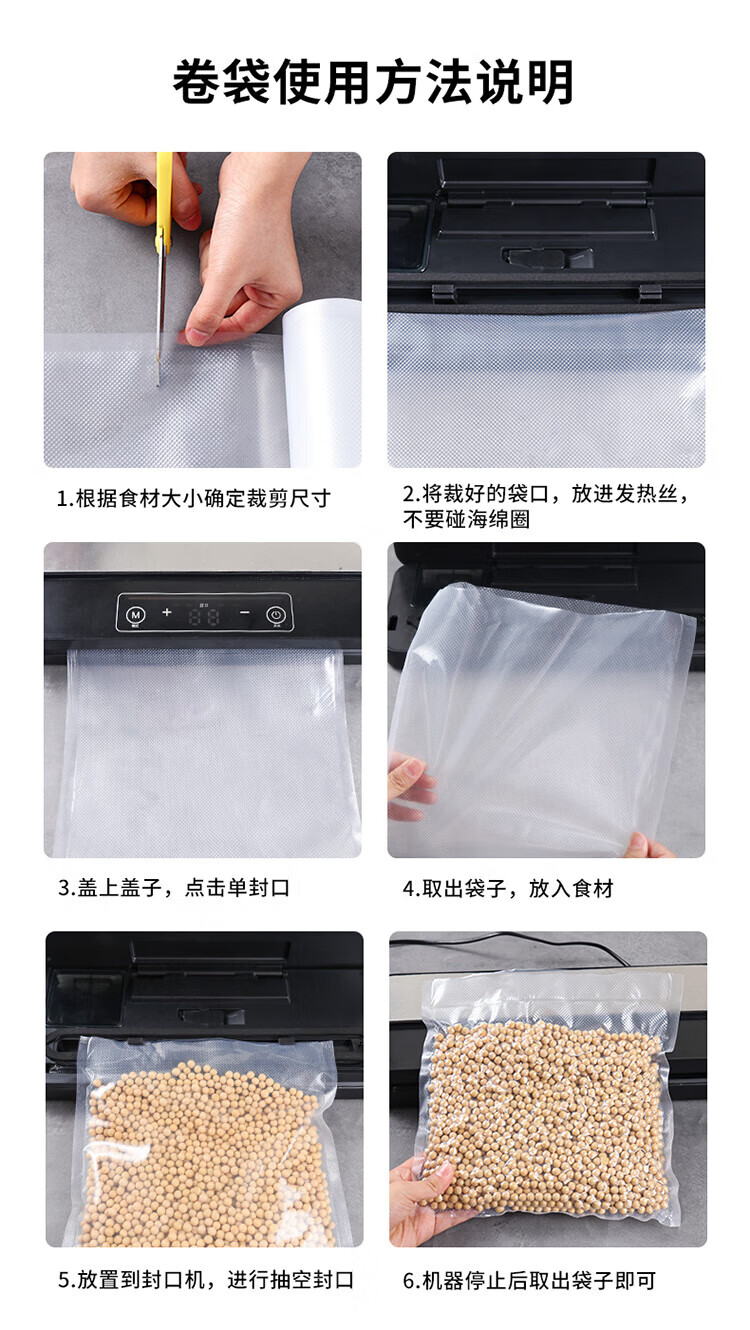 卷袋使用方法说明

1.根据食材大小确定裁剪尺寸

2.将裁好的袋口，放进发热丝，不要碰海绵圈

M + 88 −

3.盖上盖子，点击单封口

4.取出袋子，放入食材

5.放置到封口机，进行抽空封口

6.机器停止后取出袋子即可