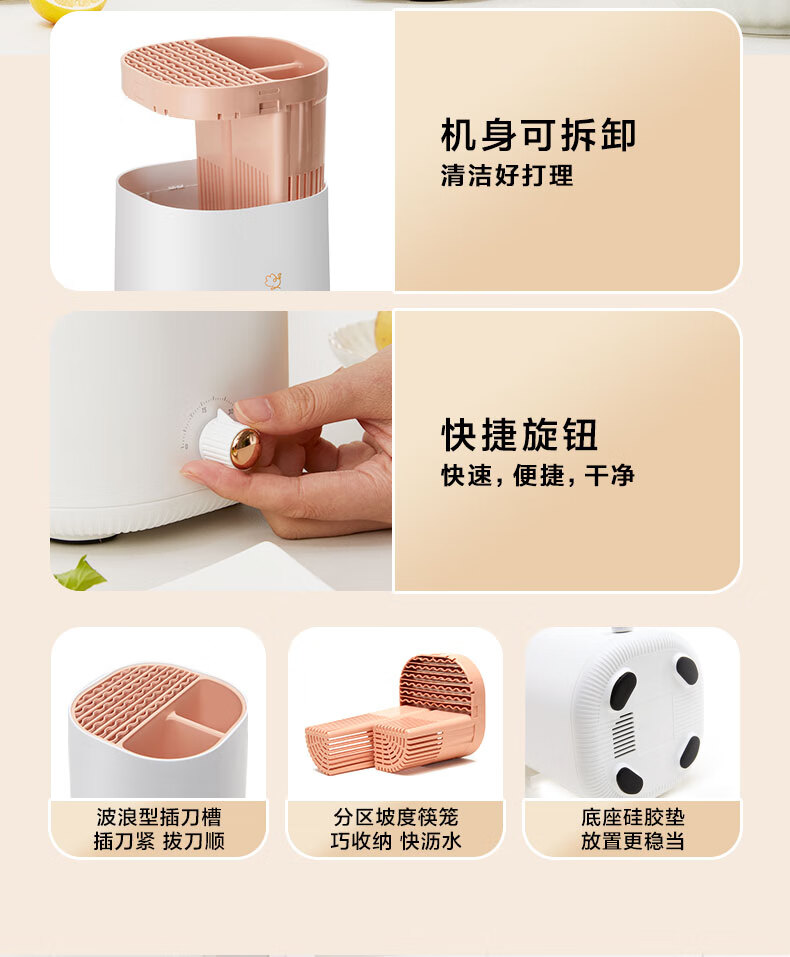 机身可拆卸
清洁好打理

快捷旋钮
快速，便捷，干净

波浪型插刀槽
插刀紧 拔刀顺

分区坡度筷笼
巧收纳 快沥水

底座硅胶垫
放置更稳当