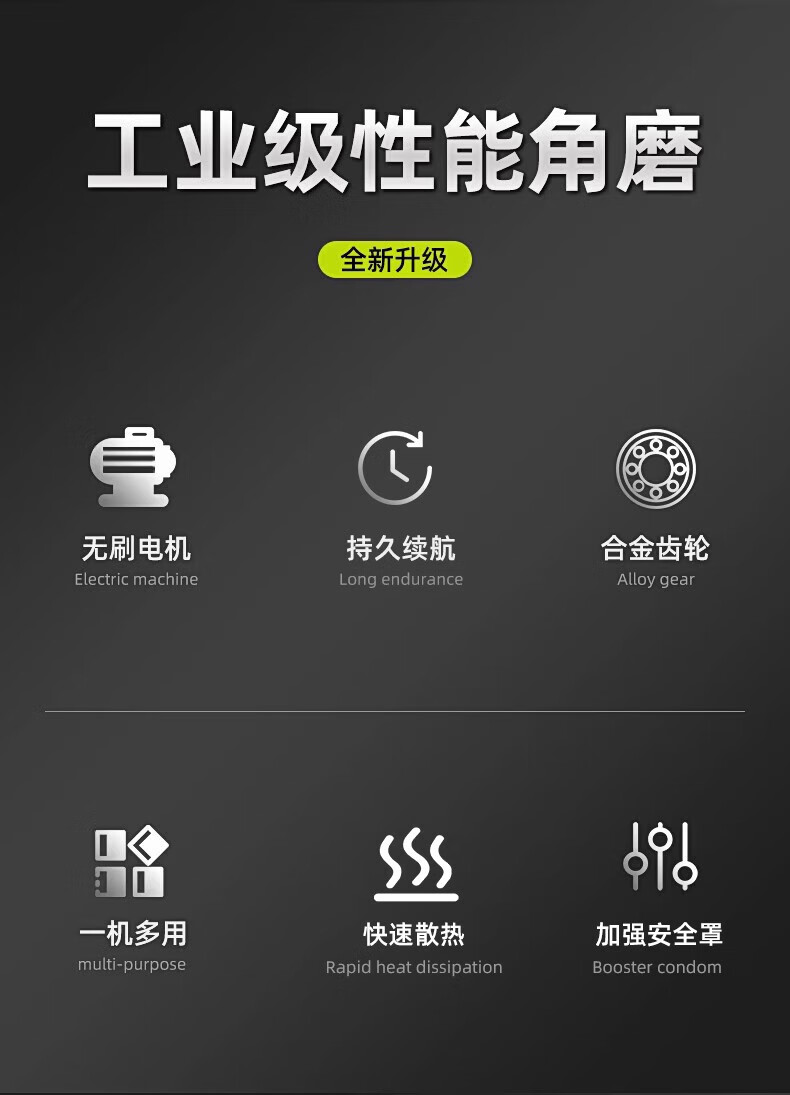 工业级性能角磨

全新升级

无刷电机
Electric machine

持久续航
Long endurance

合金齿轮
Alloy gear

一机多用
multi-purpose

快速散热
Rapid heat dissipation

加强安全罩
Booster condom