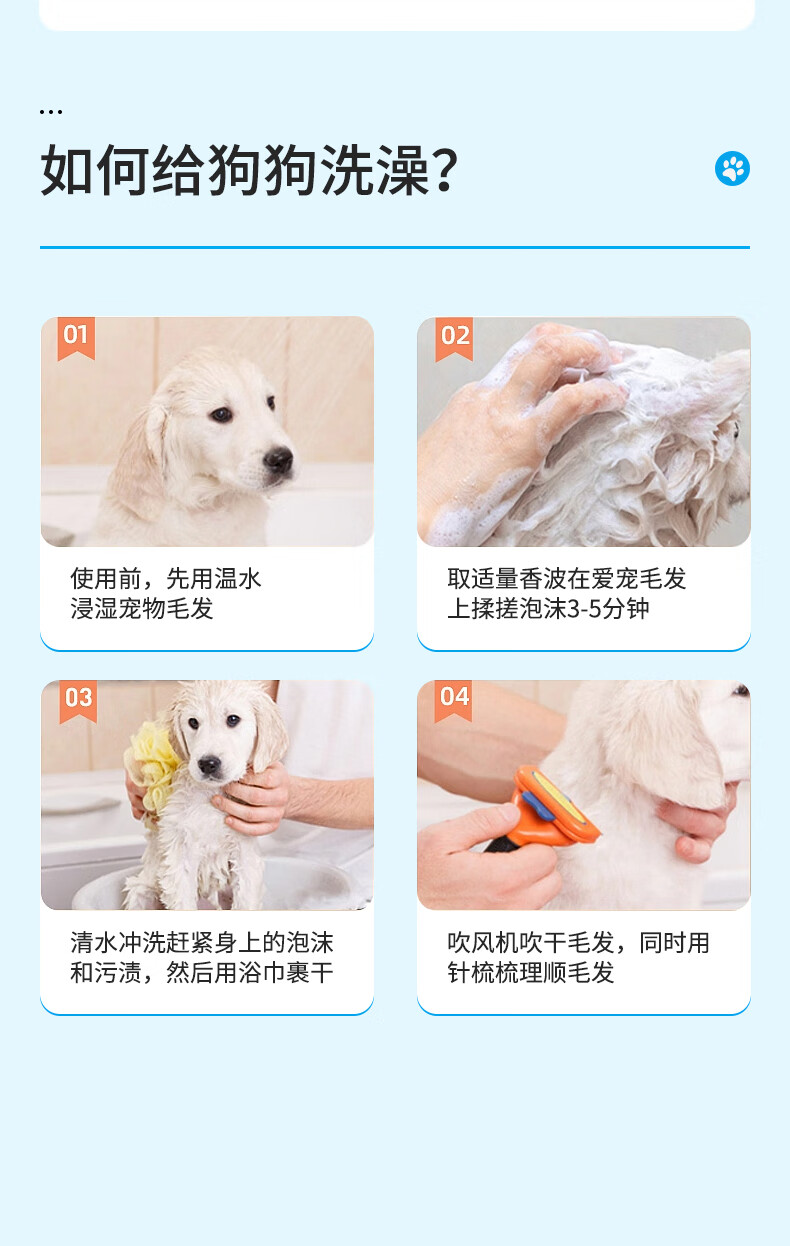 ...
如何给狗狗洗澡？

01
使用前，先用温水浸湿宠物毛发

02
取适量香波在爱宠毛发上揉搓泡沫3-5分钟

03
清水冲洗赶紧身上的泡沫和污渍，然后用浴巾裹干

04
吹风机吹干毛发，同时用针梳梳理顺毛发