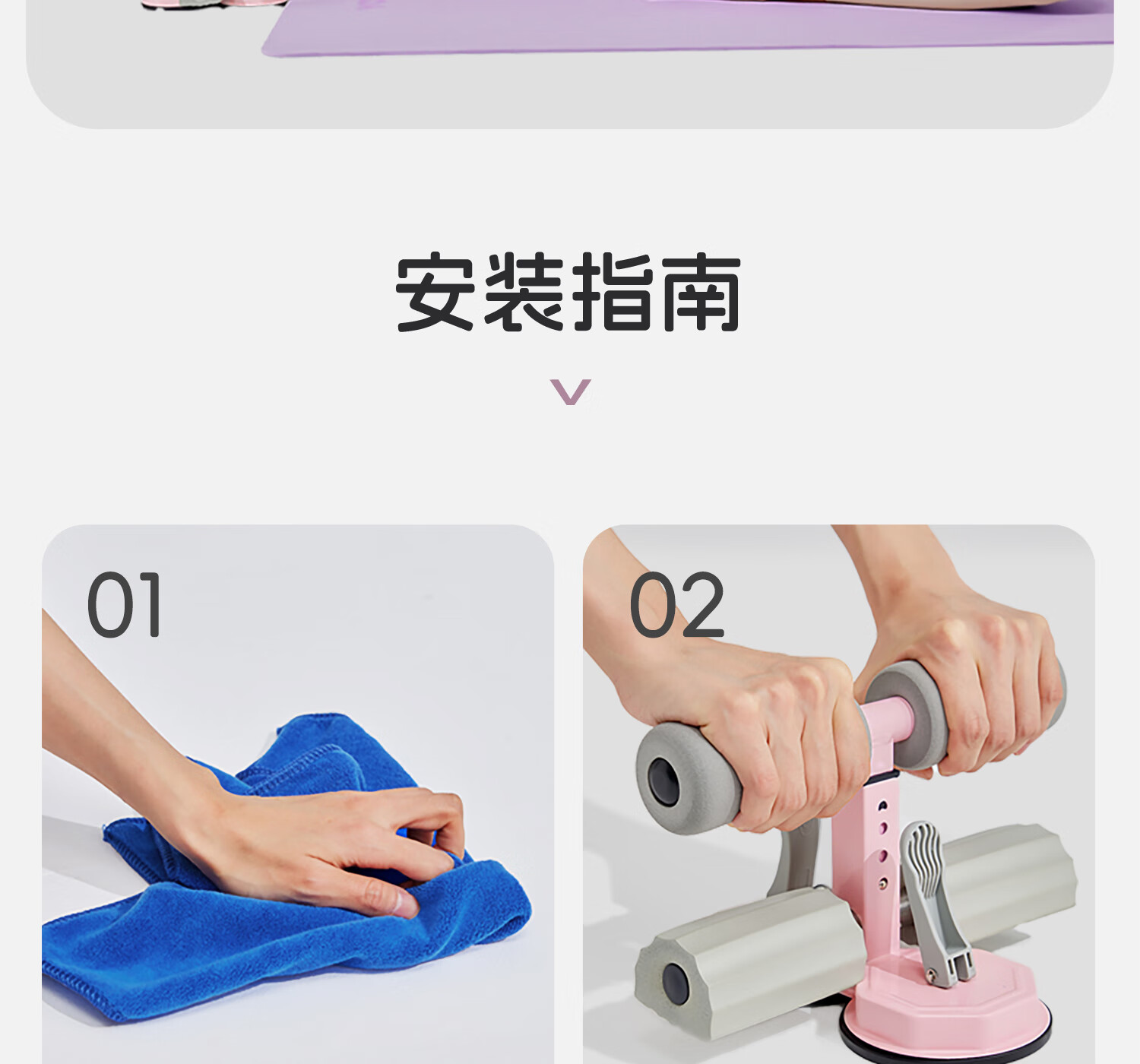 安装指南

01

02