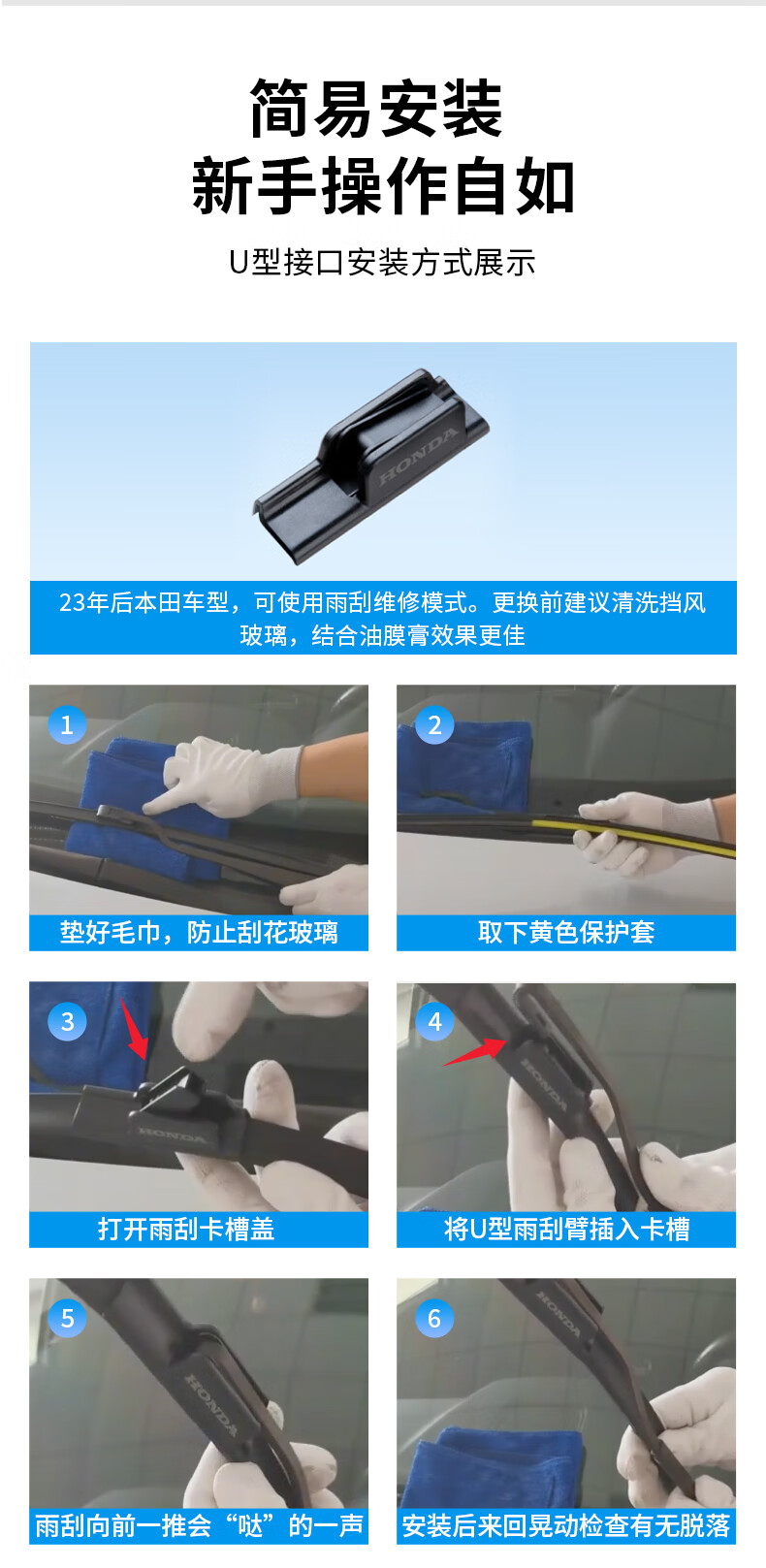 简易安装
新手操作自如

U型接口安装方式展示

HONDA

23年后本田车型，可使用雨刮维修模式。更换前建议清洗挡风玻璃，结合油膜膏效果更佳

1
垫好毛巾，防止刮花玻璃

2
取下黄色保护套

3
HONDA
打开雨刮卡槽盖

4
HONDA
将U型雨刮臂插入卡槽

5
HONDA
雨刮向前一推会“哒”的一声

6
HONDA
安装后来回晃动检查有无脱落