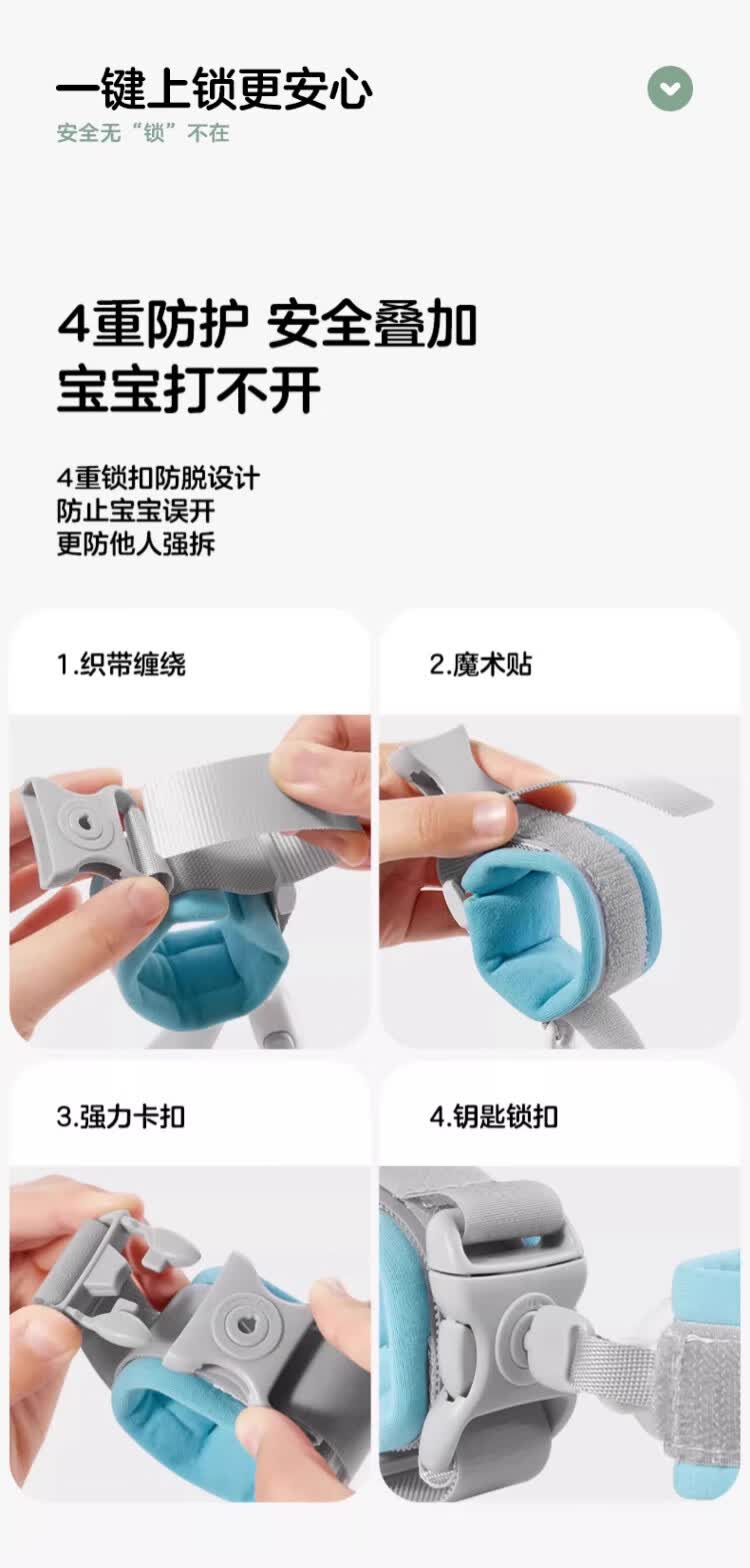 一键上锁更安心
安全无“锁”不在

4重防护 安全叠加
宝宝打不开

4重锁扣防脱设计
防止宝宝误开
更防他人强拆

1.织带缠绕

2.魔术贴

3.强力卡扣

4.钥匙锁扣