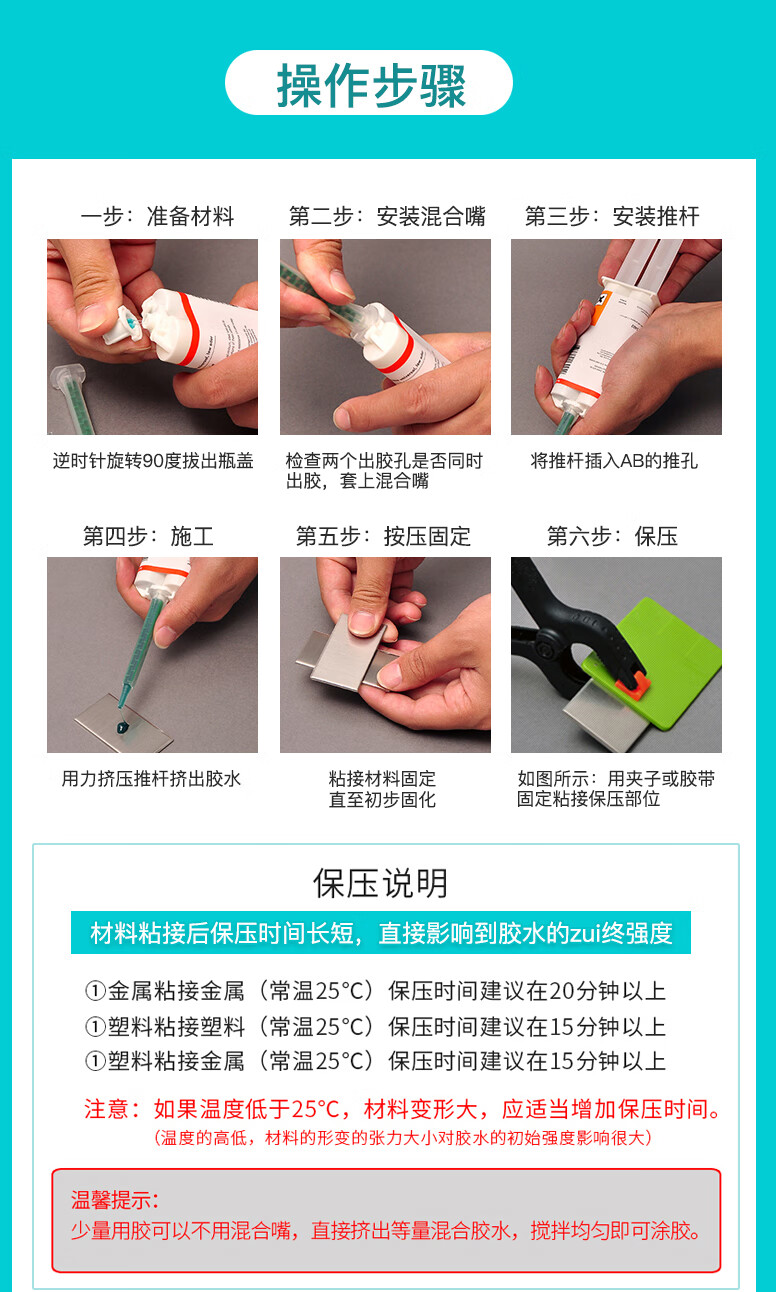 操作步骤

一步：准备材料

逆时针旋转90度拔出瓶盖

第二步：安装混合嘴

检查两个出胶孔是否同时出胶，套上混合嘴

第三步：安装推杆

将推杆插入AB的推孔

第四步：施工

用力挤压推杆挤出胶水

第五步：按压固定

粘接材料固定直至初步固化

第六步：保压

如图所示：用夹子或胶带固定粘接保压部位

保压说明

材料粘接后保压时间长短，直接影响到胶水的zui终强度

①金属粘接金属（常温25°C）保压时间建议在20分钟以上
①塑料粘接塑料（常温25°C）保压时间建议在15分钟以上
①塑料粘接金属（常温25°C）保压时间建议在15分钟以上

注意：如果温度低于25°C，材料变形大，应适当增加保压时间。
（温度的高低，材料的形变的张力大小对胶水的初始强度影响很大）

温馨提示：
少量用胶可以不用混合嘴，直接挤出等量混合胶水，搅拌均匀即可涂胶。