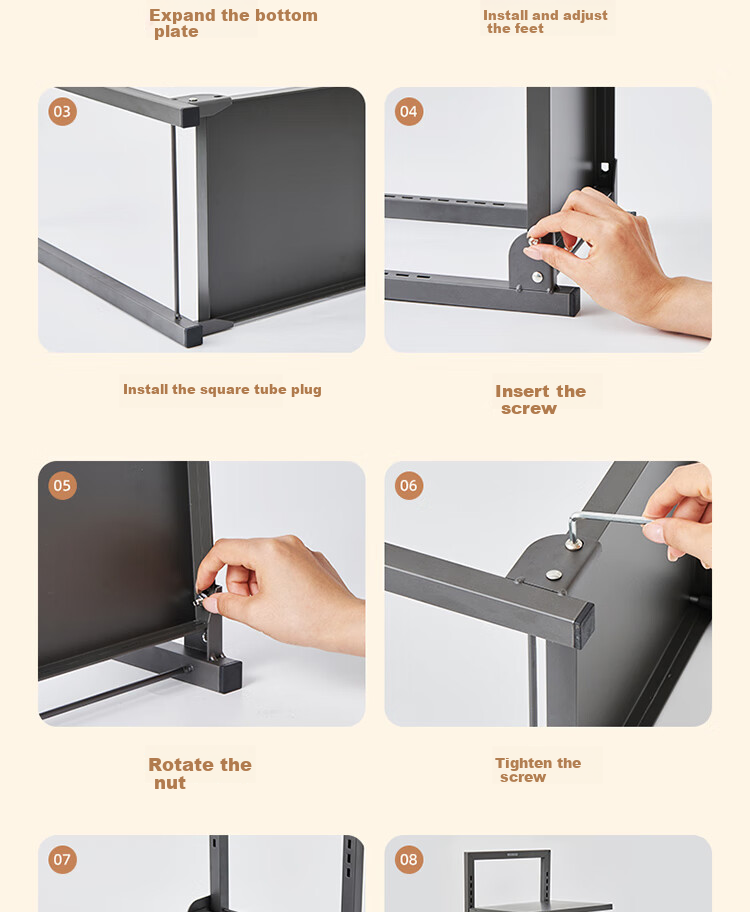 Expand the bottom plate

Install and adjust the feet

03

04

Install the square tube plug

Insert the screw

05

06

Rotate the nut

Tighten the screw

07

08