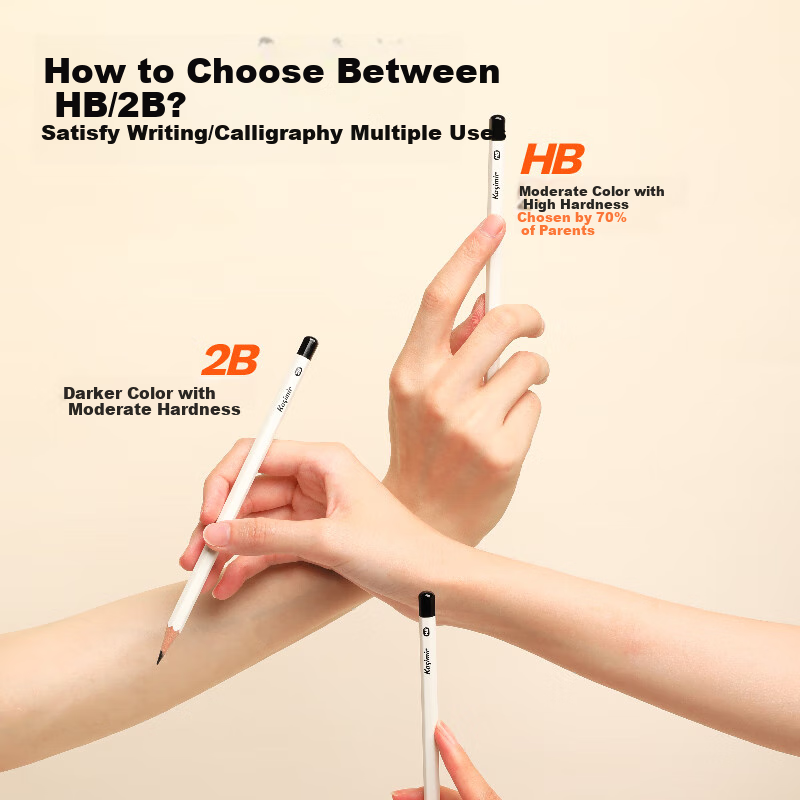 How to Choose Between HB/2B?

Satisfy Writing/Calligraphy Multiple Uses

HB

Moderate Color with High Hardness

Chosen by 70% of Parents

2B

Darker Color with Moderate Hardness

Kasimir

Kasimir

Kasimir