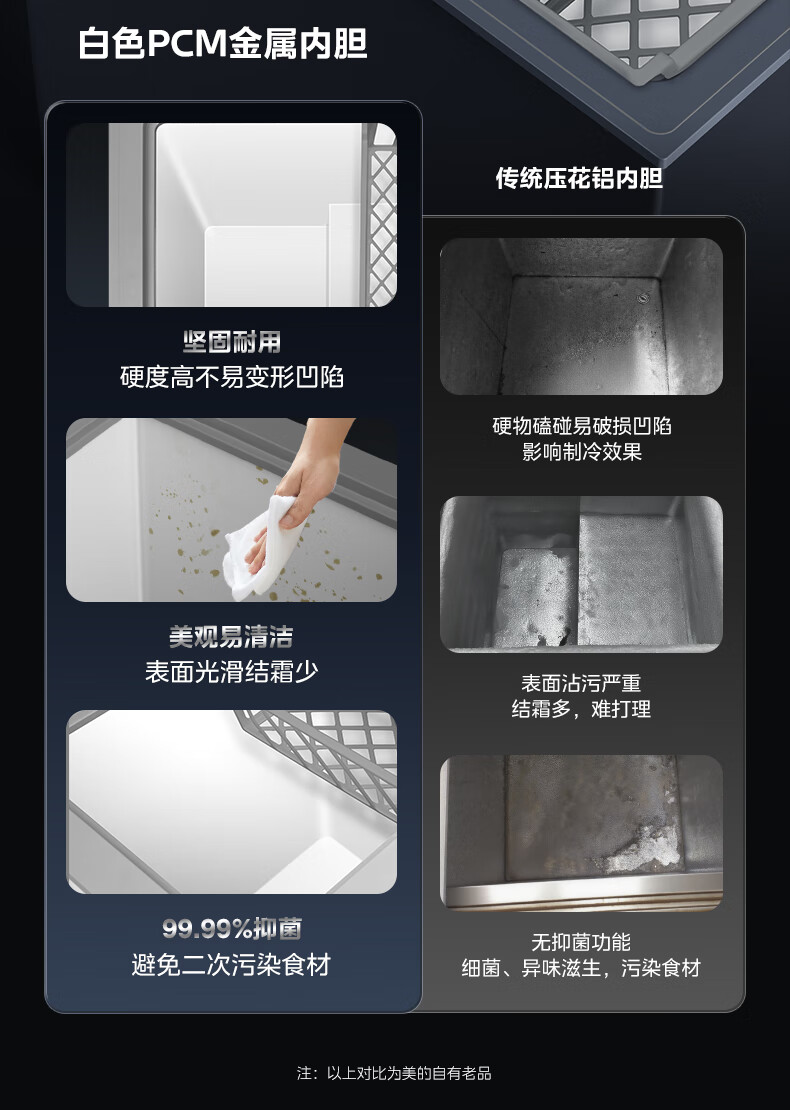 白色PCM金属内胆

坚固耐用
硬度高不易变形凹陷

美观易清洁
表面光滑结霜少

99.99%抑菌
避免二次污染食材

传统压花铝内胆

硬物磕碰易破损凹陷
影响制冷效果

表面沾污严重
结霜多，难打理

无抑菌功能
细菌、异味滋生，污染食材

注：以上对比为美的自有老品