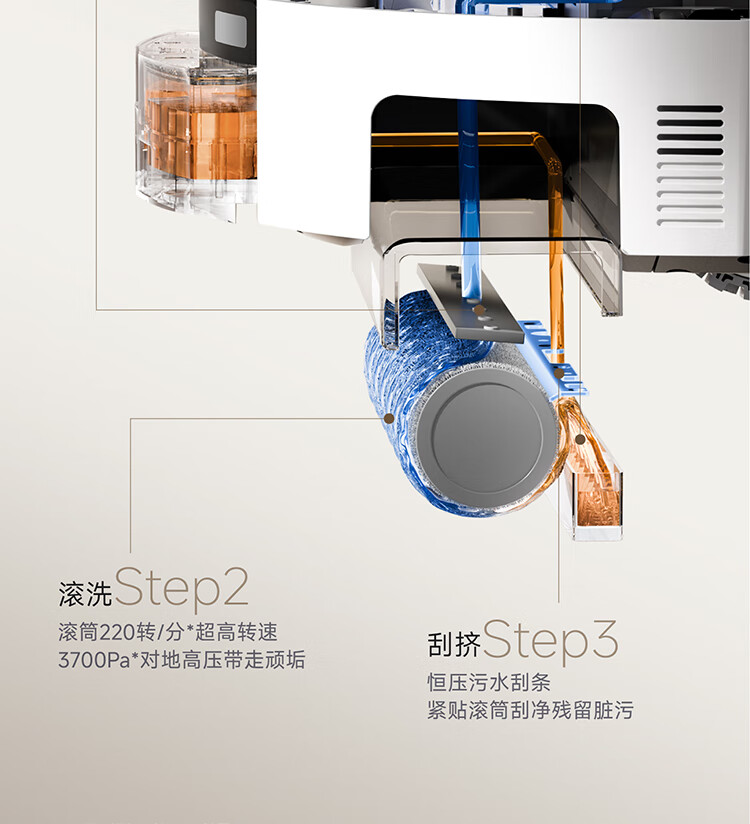 滚洗Step2
滚筒220转/分*超高转速
3700Pa*对地高压带走顽垢

刮挤Step3
恒压污水刮条
紧贴滚筒刮净残留脏污