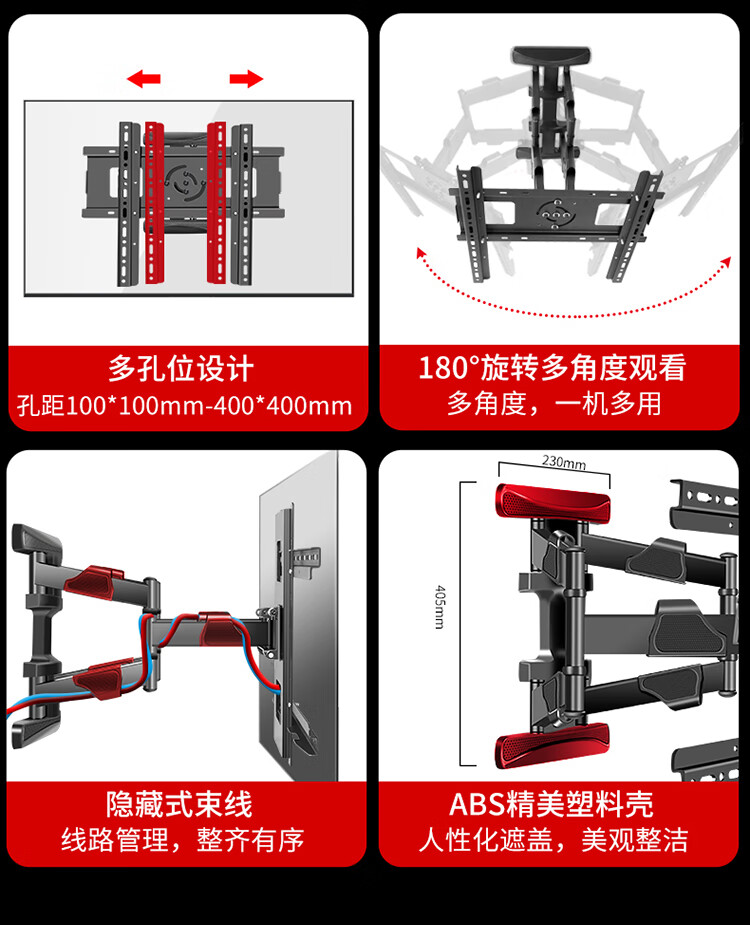 多孔位设计
孔距100*100mm-400*400mm

180°旋转多角度观看
多角度，一机多用

隐藏式束线
线路管理，整齐有序

230mm
405mm
ABS精美塑料壳
人性化遮盖，美观整洁