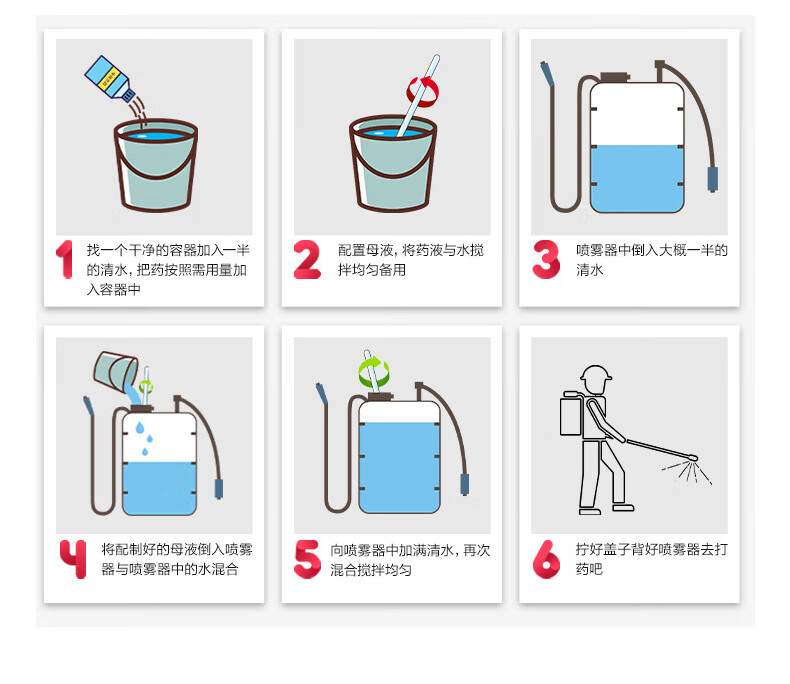 1 找一个干净的容器加入一半的清水，把药按照需用量加入容器中

2 配置母液，将药液与水搅拌均匀备用

3 喷雾器中倒入大概一半的清水

4 将配制好的母液倒入喷雾器与喷雾器中的水混合

5 向喷雾器中加满清水，再次混合搅拌均匀

6 拧好盖子背好喷雾器去打药吧