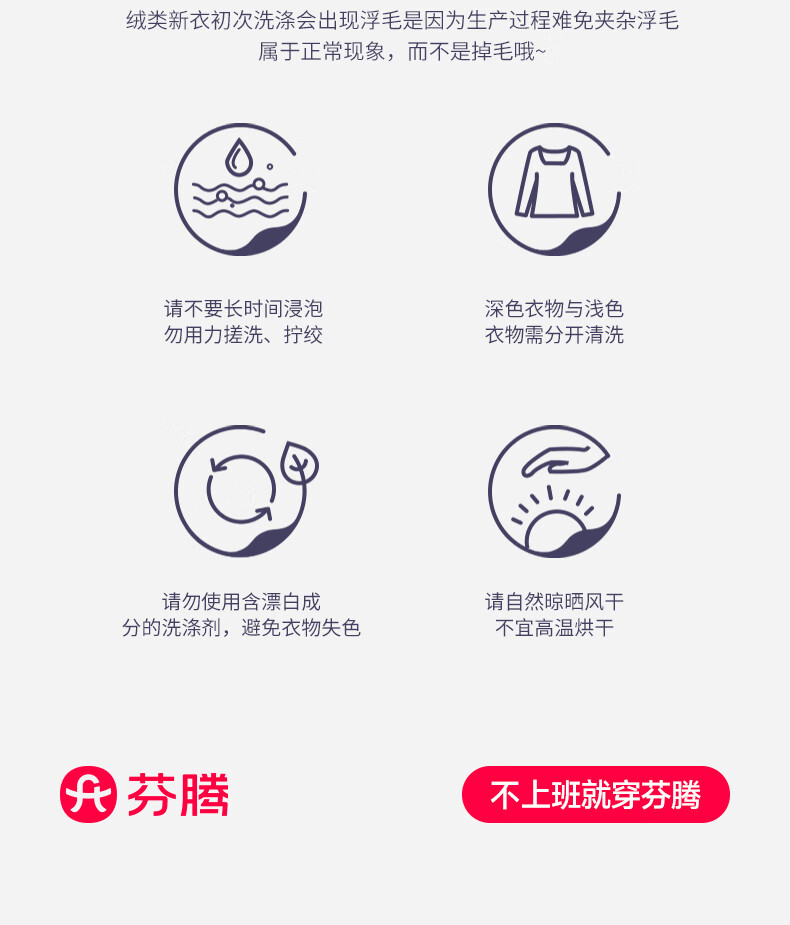 绒类新衣初次洗涤会出现浮毛是因为生产过程难免夹杂浮毛
属于正常现象，而不是掉毛哦~

请不要长时间浸泡
勿用力搓洗、拧绞

深色衣物与浅色
衣物需分开清洗

请勿使用含漂白成
分的洗涤剂，避免衣物失色

请自然晾晒风干
不宜高温烘干

芬腾

不上班就穿芬腾