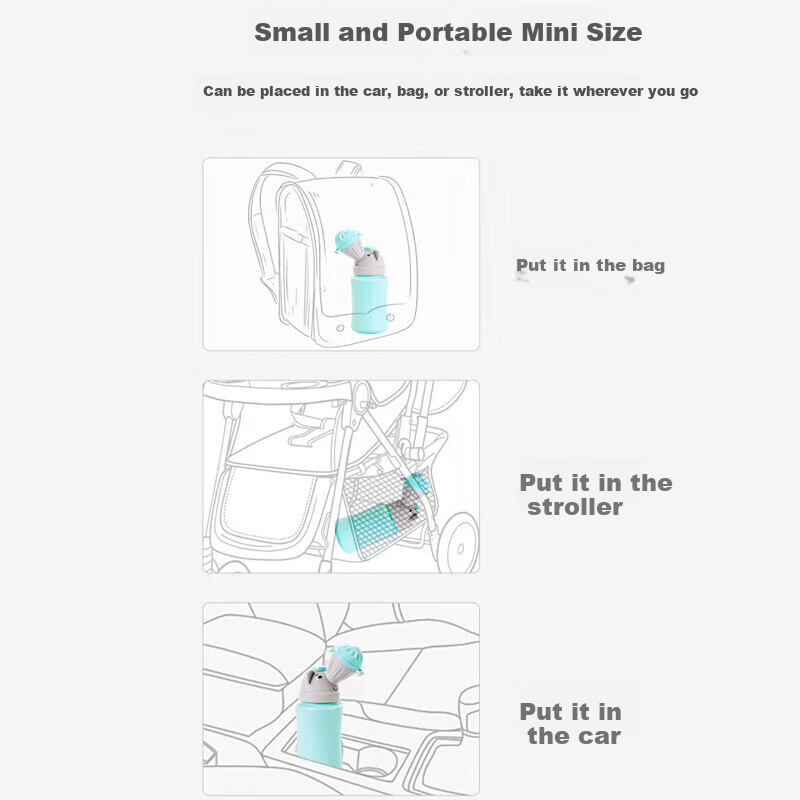 Small and Portable Mini Size

Can be placed in the car, bag, or stroller, take it wherever you go

Put it in the bag

Put it in the stroller

Put it in the car