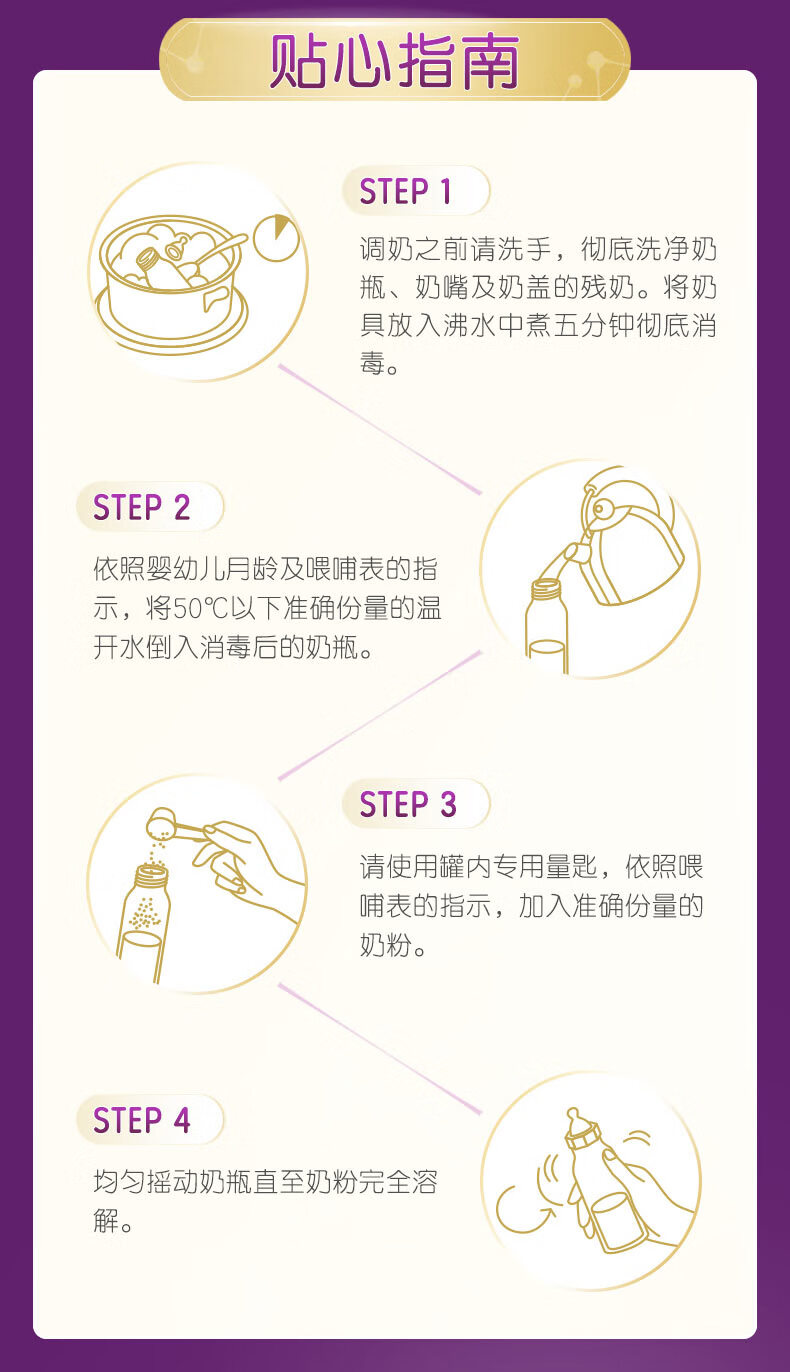 贴心指南

STEP 1

调奶之前请洗手，彻底洗净奶瓶、奶嘴及奶盖的残奶。将奶具放入沸水中煮五分钟彻底消毒。

STEP 2

依照婴幼儿月龄及喂哺表的指示，将50℃以下准确份量的温开水倒入消毒后的奶瓶。

STEP 3

请使用罐内专用量匙，依照喂哺表的指示，加入准确份量的奶粉。

STEP 4

均匀摇动奶瓶直至奶粉完全溶解。