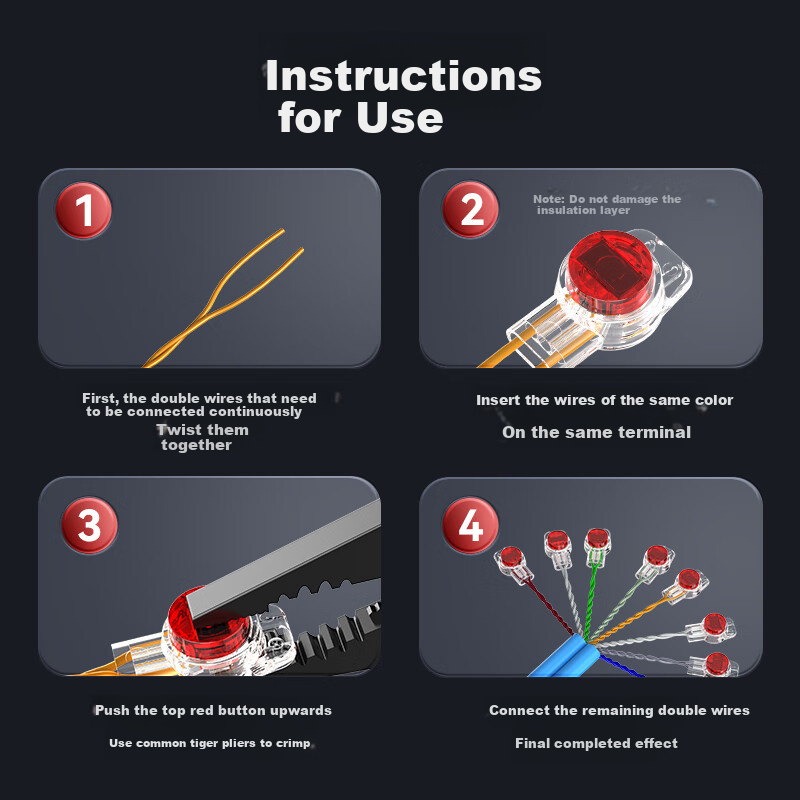 Instructions for Use

1

First, the double wires that need to be connected continuously

Twist them together

2

Note: Do not damage the insulation layer

Insert the wires of the same color

On the same terminal

3

Push the top red button upwards

Use common tiger pliers to crimp

4

Connect the remaining double wires

Final completed effect