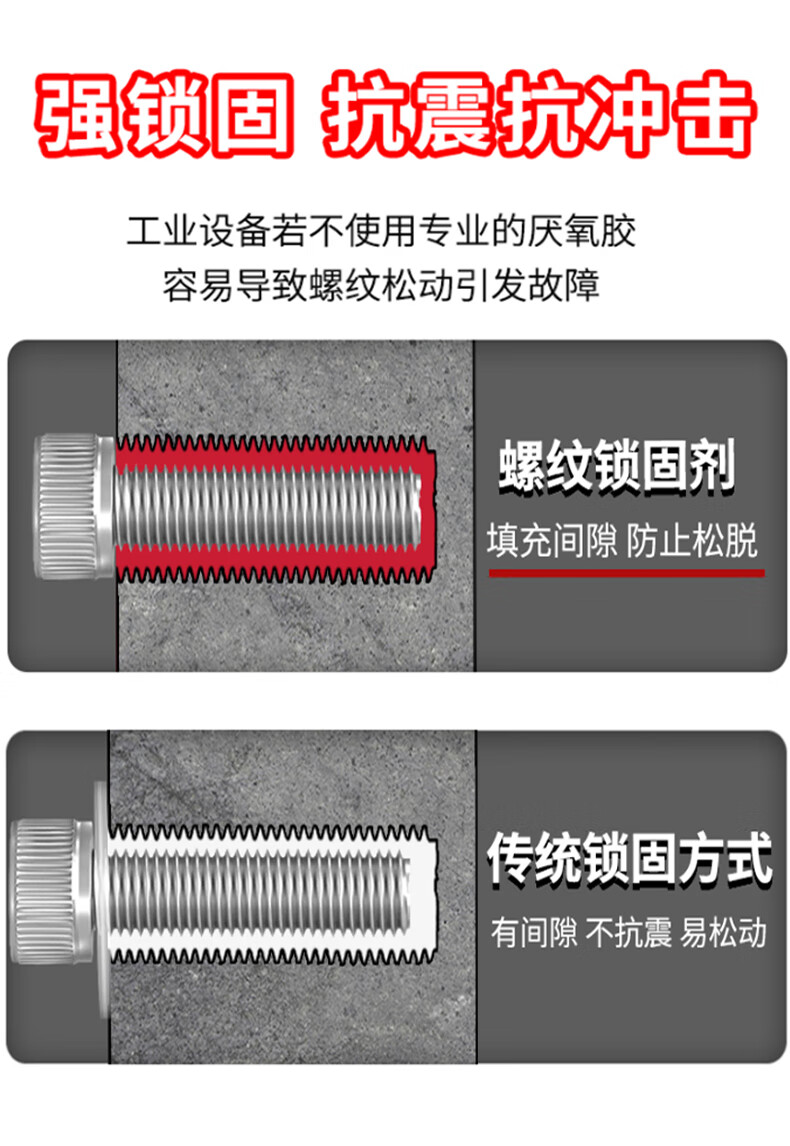 强锁固 抗震抗冲击

工业设备若不使用专业的厌氧胶
容易导致螺纹松动引发故障

螺纹锁固剂

填充间隙 防止松脱

传统锁固方式

有间隙 不抗震 易松动