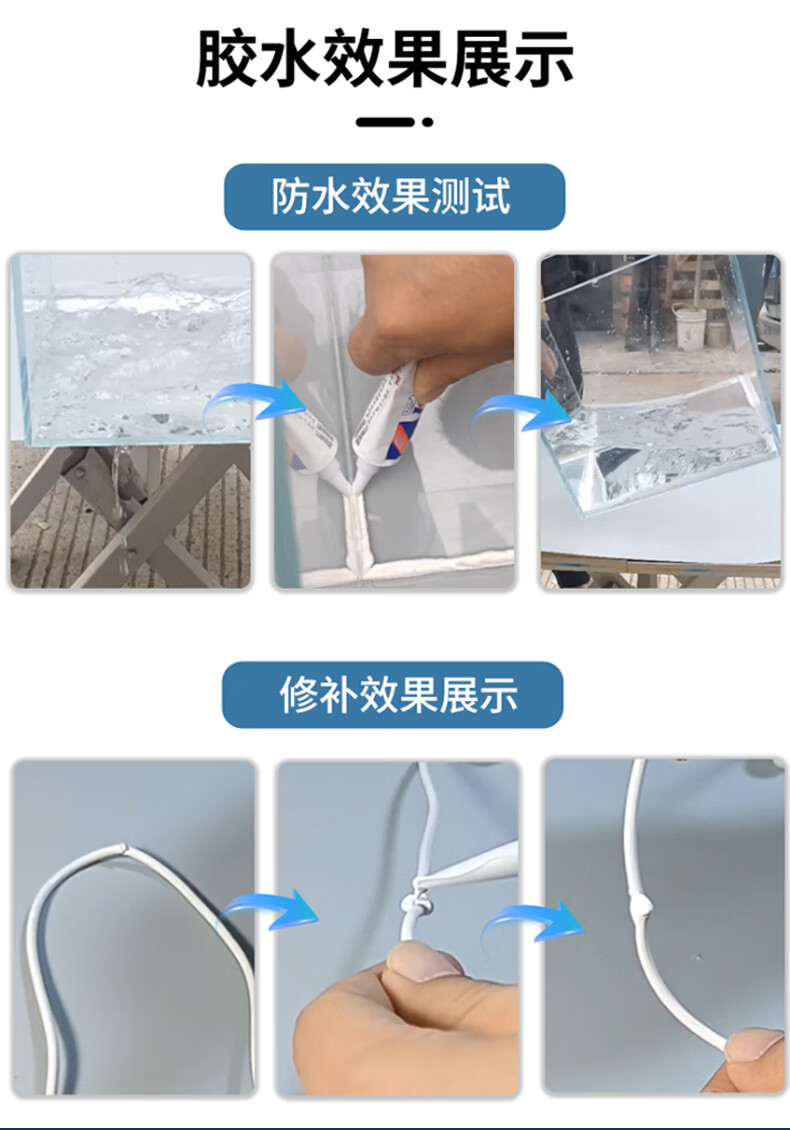 胶水效果展示

防水效果测试

修补效果展示