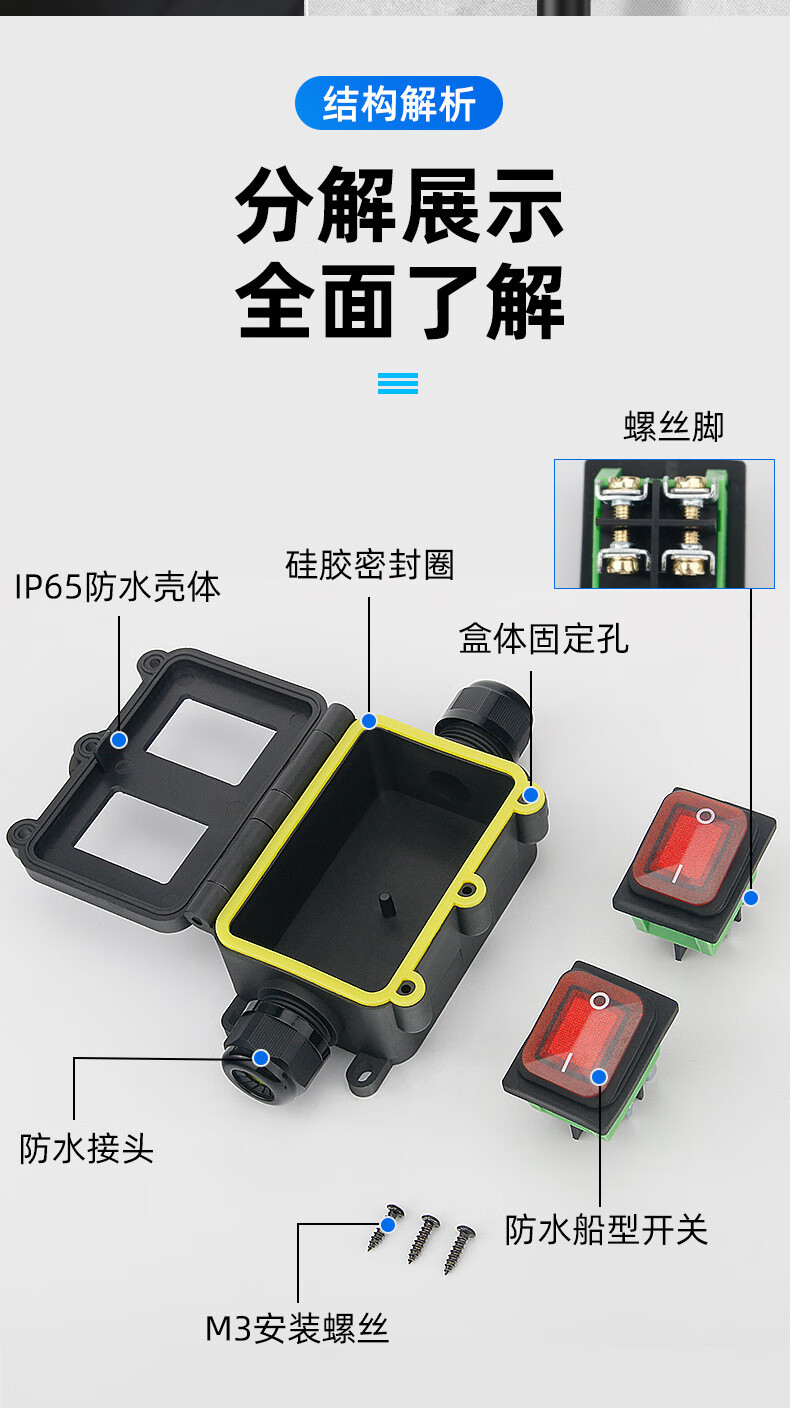 结构解析

分解展示
全面了解

螺丝脚

IP65防水壳体

硅胶密封圈

盒体固定孔

防水接头

防水船型开关

M3安装螺丝