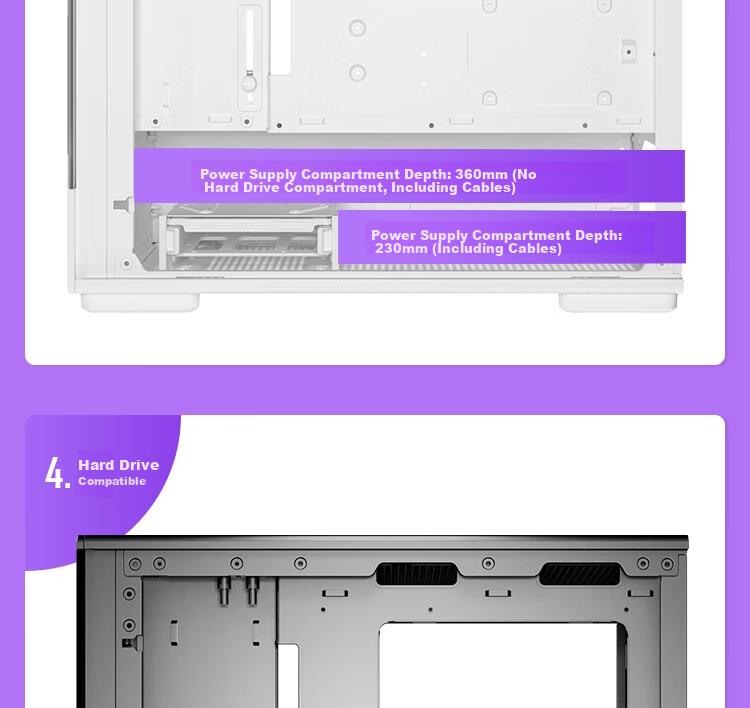 Power Supply Compartment Depth: 360mm (No Hard Drive Compartment, Including Cables)

Power Supply Compartment Depth: 230mm (Including Cables)

4. Hard Drive
Compatible