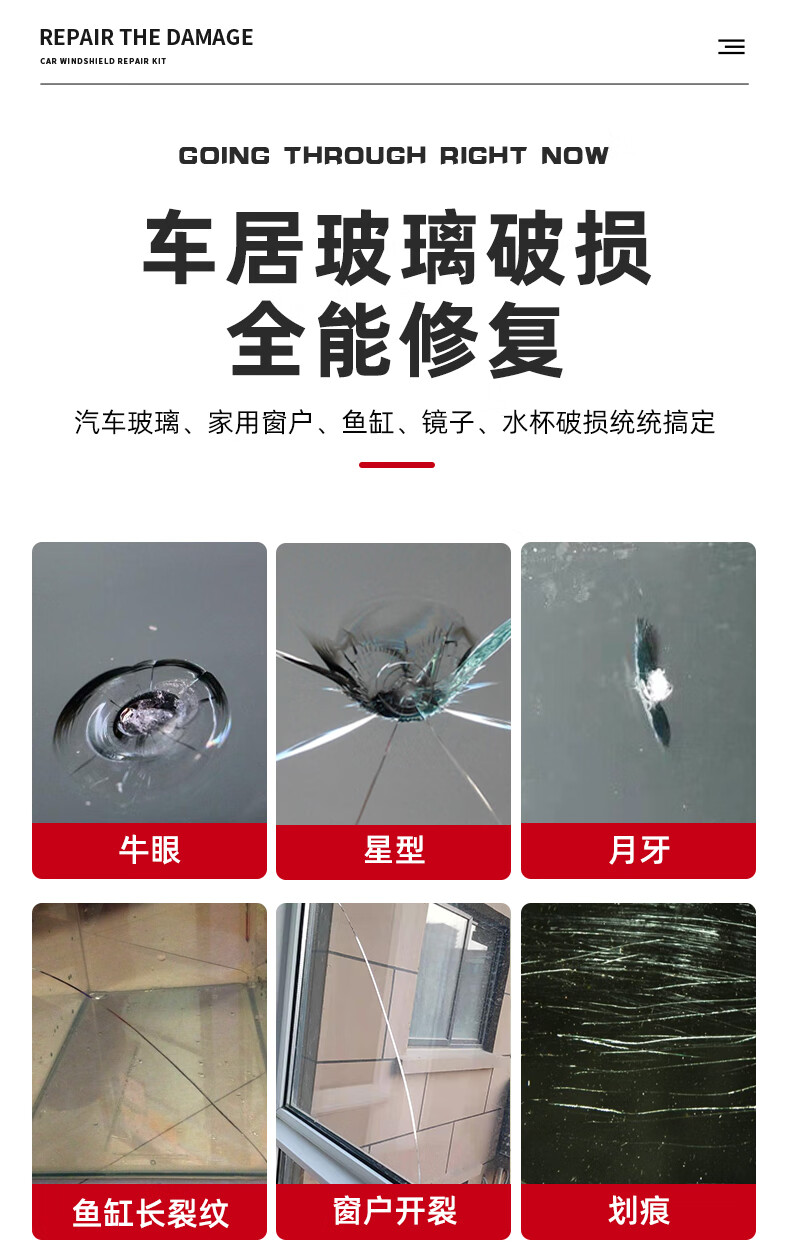 REPAIR THE DAMAGE
CAR WINDSHIELD REPAIR KIT

GOING THROUGH RIGHT NOW

车居玻璃破损
全能修复

汽车玻璃、家用窗户、鱼缸、镜子、水杯破损统统搞定

牛眼

星型

月牙

鱼缸长裂纹

窗户开裂

划痕