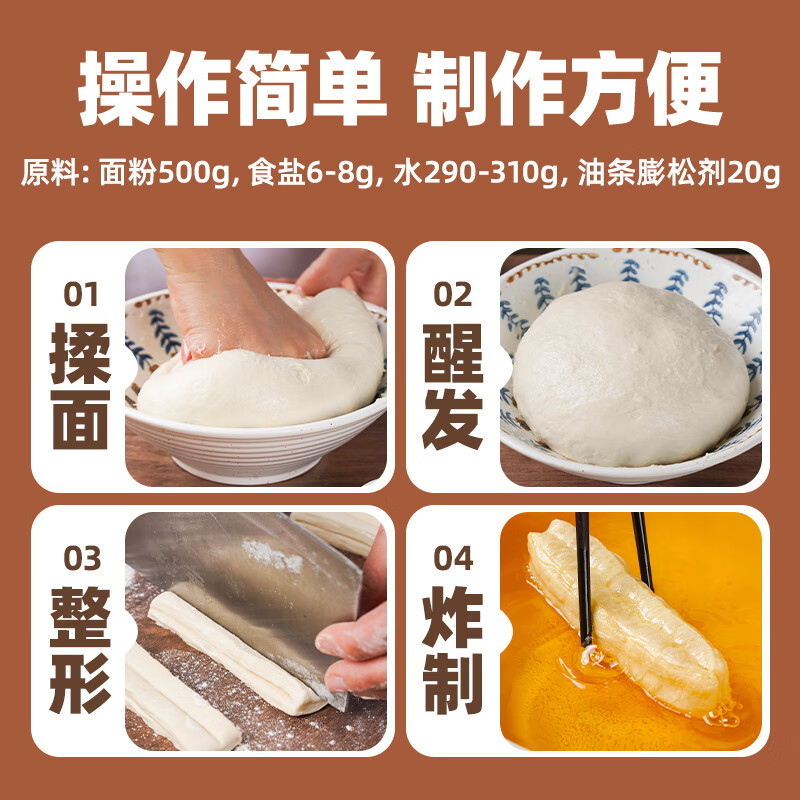 操作简单 制作方便

原料: 面粉500g, 食盐6-8g, 水290-310g, 油条膨松剂20g

01
揉面

02
醒发

03
整形

04
炸制