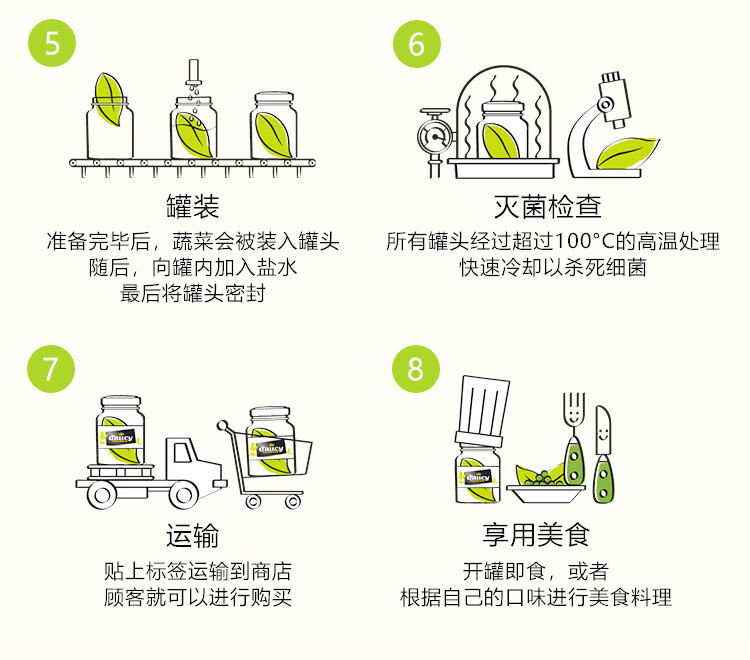 5

罐装
准备完毕后，蔬菜会被装入罐头
随后，向罐内加入盐水
最后将罐头密封

6

灭菌检查
所有罐头经过超过100°C的高温处理
快速冷却以杀死细菌

7

d'aucy
d'aucy

运输
贴上标签运输到商店
顾客就可以进行购买

8

d'aucy

享用美食
开罐即食，或者
根据自己的口味进行美食料理