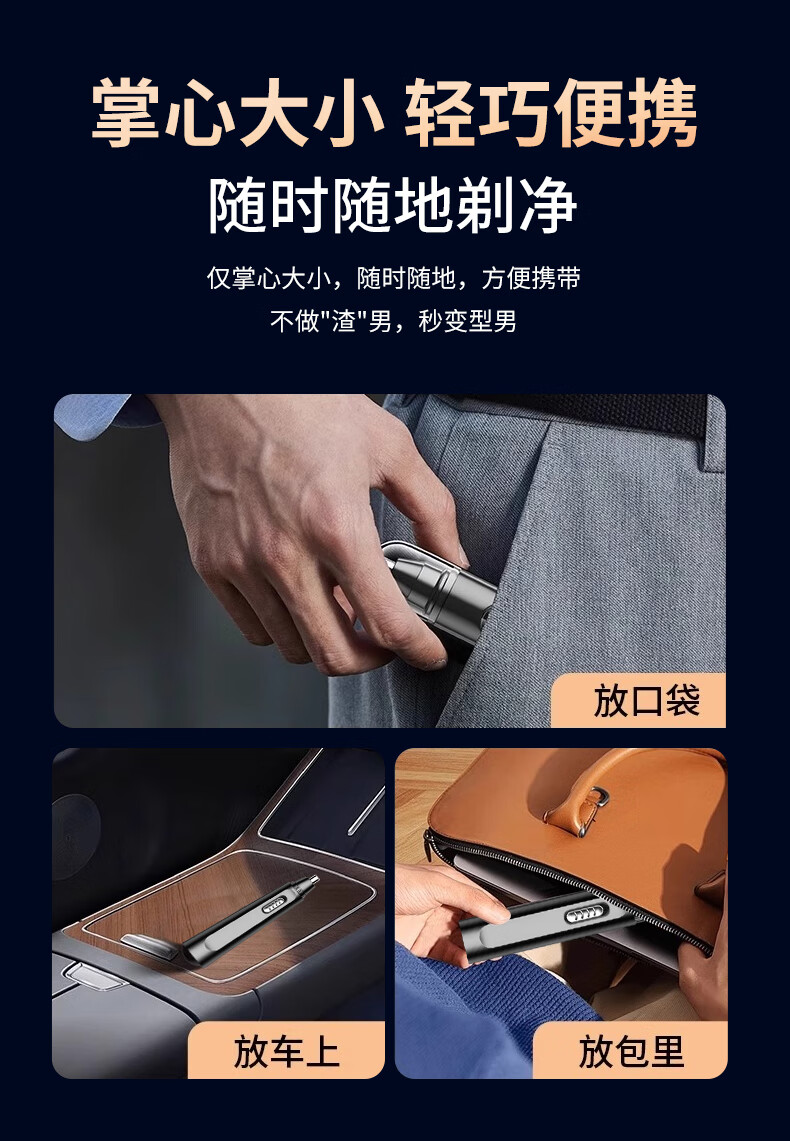 掌心大小 轻巧便携

随时随地剃净

仅掌心大小，随时随地，方便携带

不做"渣"男，秒变型男

放口袋

放车上

放包里