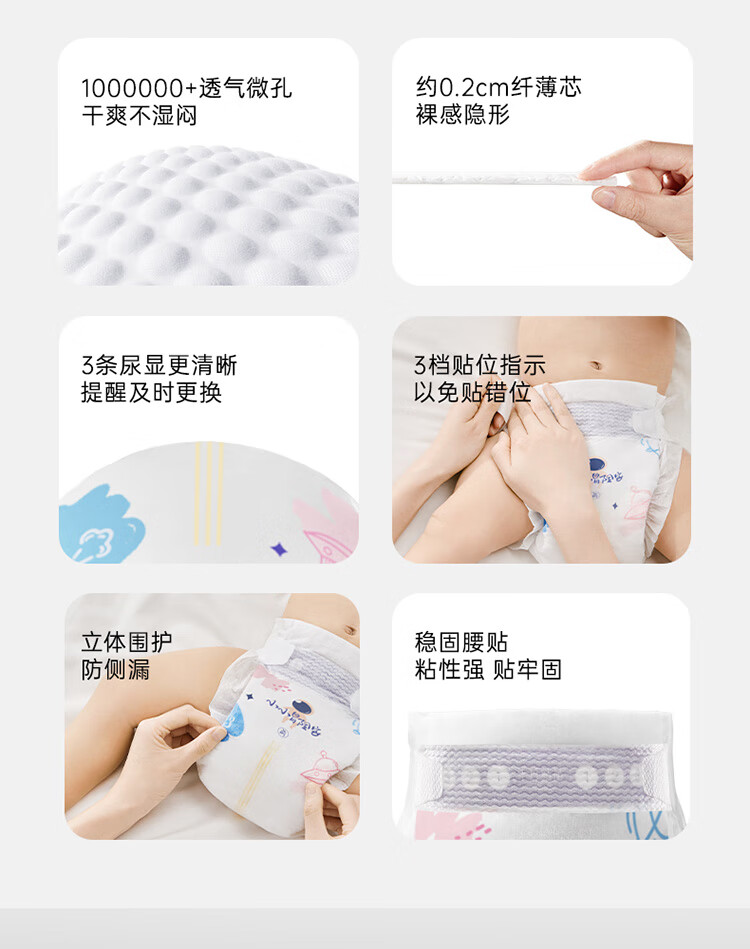 1000000+透气微孔
干爽不湿闷

约0.2cm纤薄芯
裸感隐形

3条尿显更清晰
提醒及时更换

3档贴位指示
以免贴错位

立体围护
防侧漏

稳固腰贴
粘性强 贴牢固