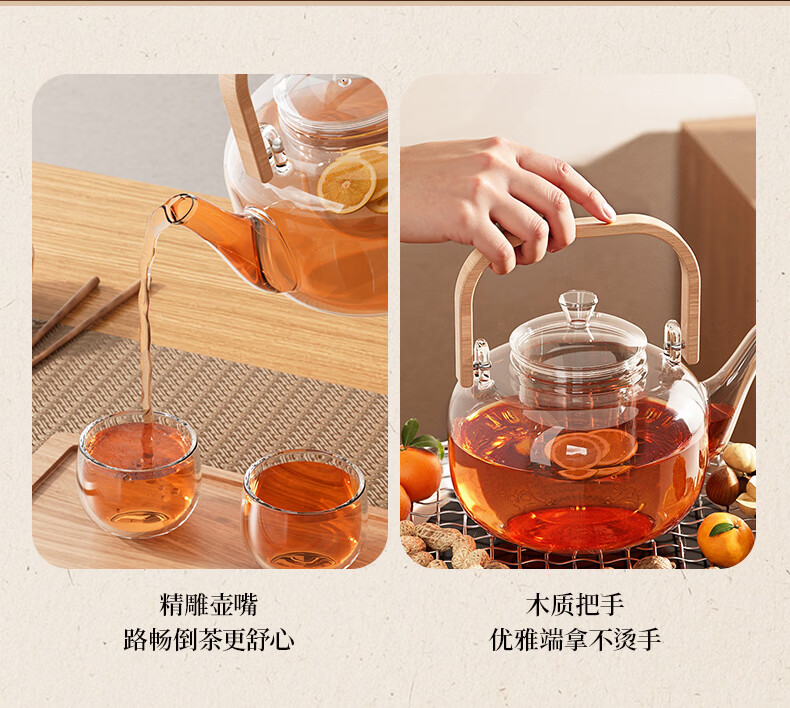 精雕壶嘴
路畅倒茶更舒心

木质把手
优雅端拿不烫手