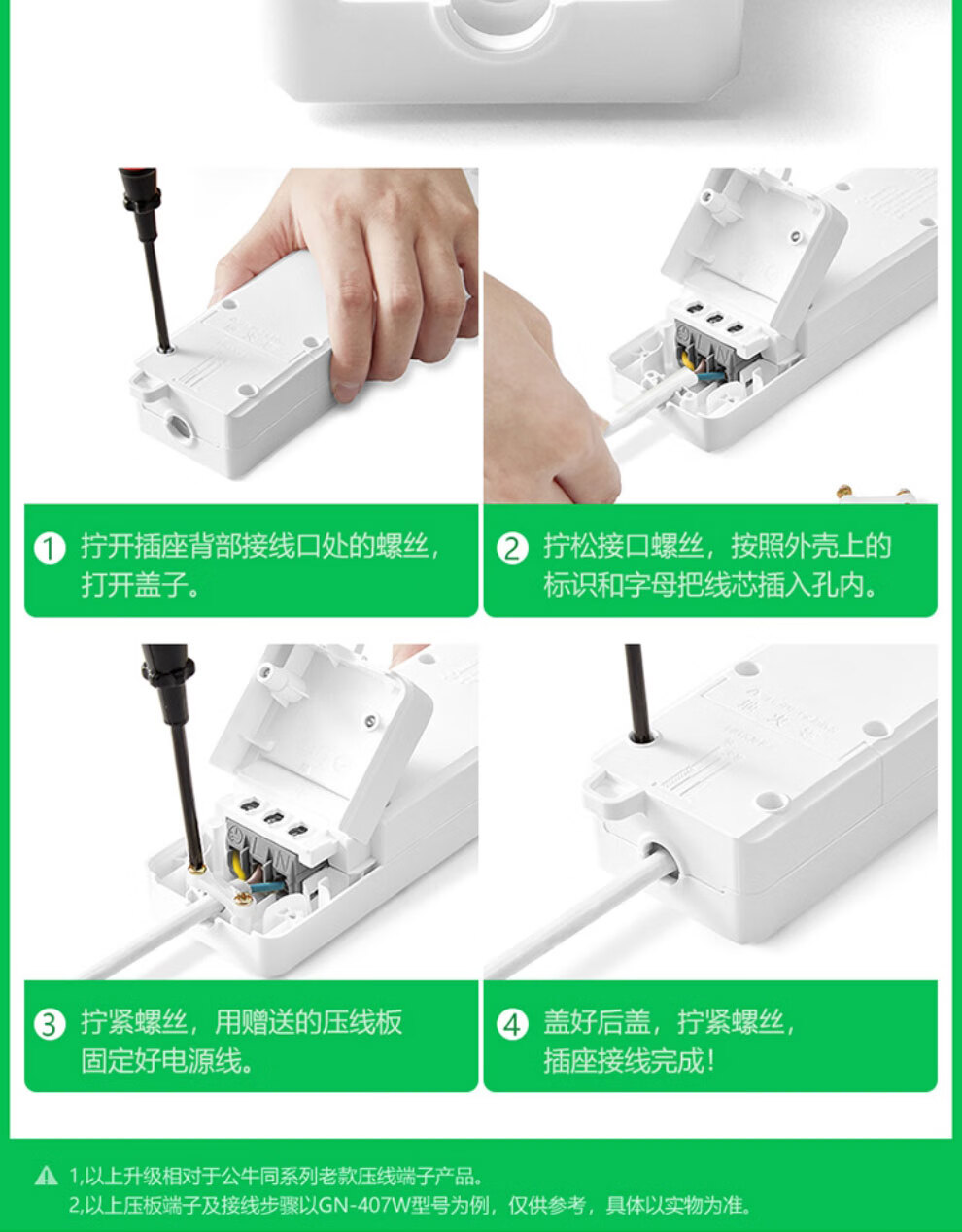 1 拧开插座背部接线口处的螺丝，打开盖子。

2 拧松接口螺丝，按照外壳上的标识和字母把线芯插入孔内。

3 拧紧螺丝，用赠送的压线板固定好电源线。

4 盖好后盖，拧紧螺丝，插座接线完成！

1,以上升级相对于公牛同系列老款压线端子产品。
2,以上压板端子及接线步骤以GN-407W型号为例，仅供参考，具体以实物为准。