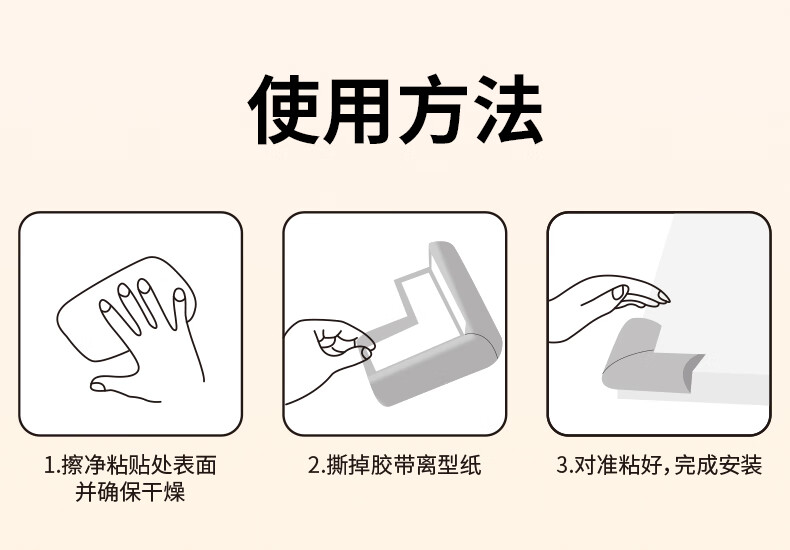 使用方法

1.擦净粘贴处表面并确保干燥

2.撕掉胶带离型纸

3.对准粘好，完成安装