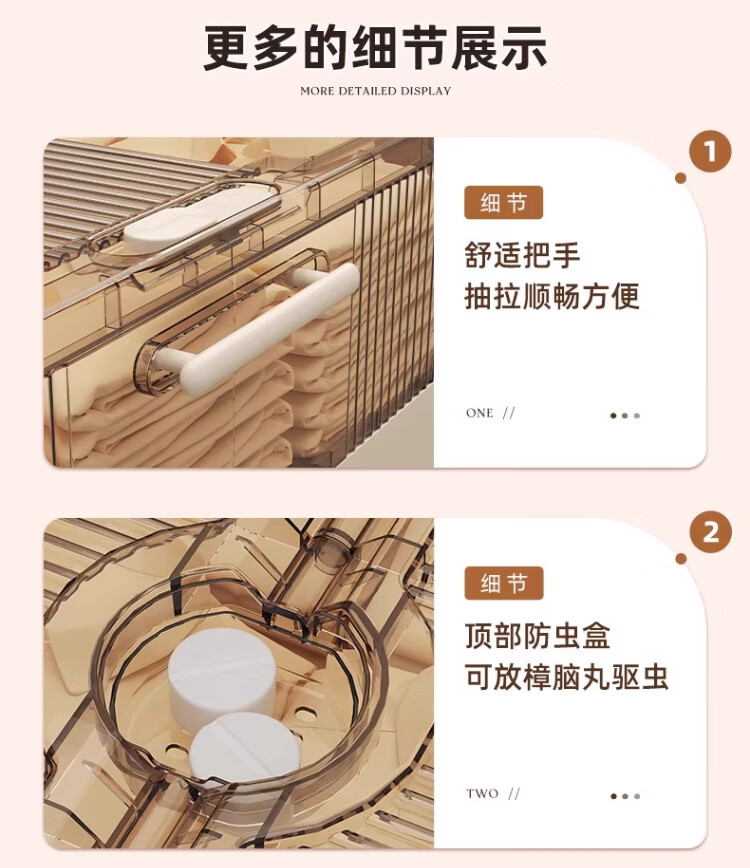 更多的细节展示
MORE DETAILED DISPLAY

1

细节
舒适把手
抽拉顺畅方便

ONE //

2

细节
顶部防虫盒
可放樟脑丸驱虫

TWO //