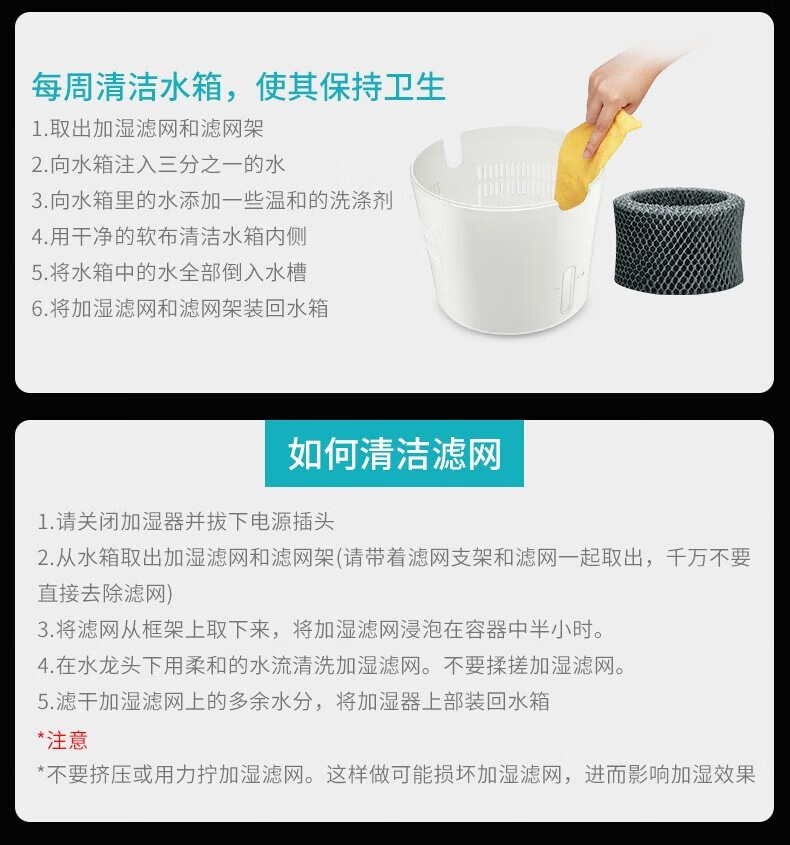 每周清洁水箱，使其保持卫生

1.取出加湿滤网和滤网架
2.向水箱注入三分之一的水
3.向水箱里的水添加一些温和的洗涤剂
4.用干净的软布清洁水箱内侧
5.将水箱中的水全部倒入水槽
6.将加湿滤网和滤网架装回水箱

如何清洁滤网

1.请关闭加湿器并拔下电源插头
2.从水箱取出加湿滤网和滤网架(请带着滤网支架和滤网一起取出，千万不要直接去除滤网)
3.将滤网从框架上取下来，将加湿滤网浸泡在容器中半小时。
4.在水龙头下用柔和的水流清洗加湿滤网。不要揉搓加湿滤网。
5.滤干加湿滤网上的多余水分，将加湿器上部装回水箱

*注意
*不要挤压或用力拧加湿滤网。这样做可能损坏加湿滤网，进而影响加湿效果