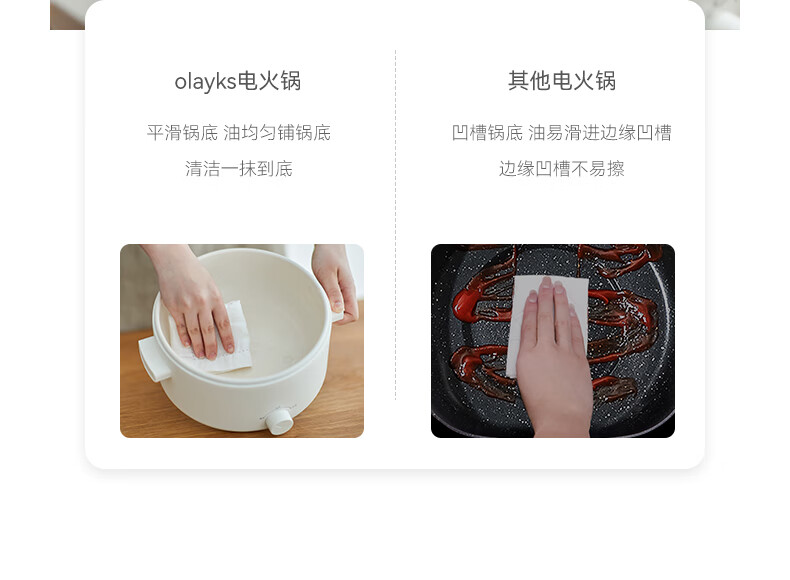 olayks电火锅

平滑锅底 油均匀铺锅底

清洁一抹到底

其他电火锅

凹槽锅底 油易滑进边缘凹槽

边缘凹槽不易擦