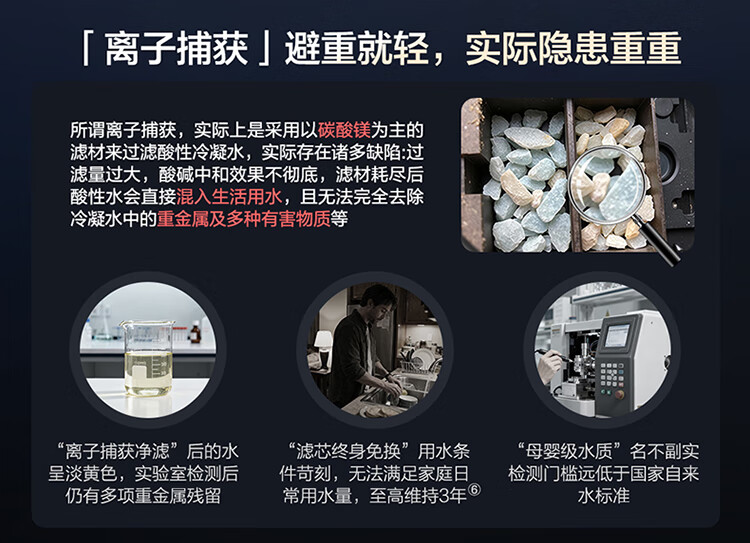 「离子捕获」避重就轻，实际隐患重重

所谓离子捕获，实际上是采用以碳酸镁为主的滤材来过滤酸性冷凝水，实际存在诸多缺陷:过滤量过大，酸碱中和效果不彻底，滤材耗尽后酸性水会直接混入生活用水，且无法完全去除冷凝水中的重金属及多种有害物质等

“离子捕获净滤”后的水呈淡黄色，实验室检测后仍有多项重金属残留

“滤芯终身免换”用水条件苛刻，无法满足家庭日常用水量，至高维持3年⑥

“母婴级水质”名不副实检测门槛远低于国家自来水标准