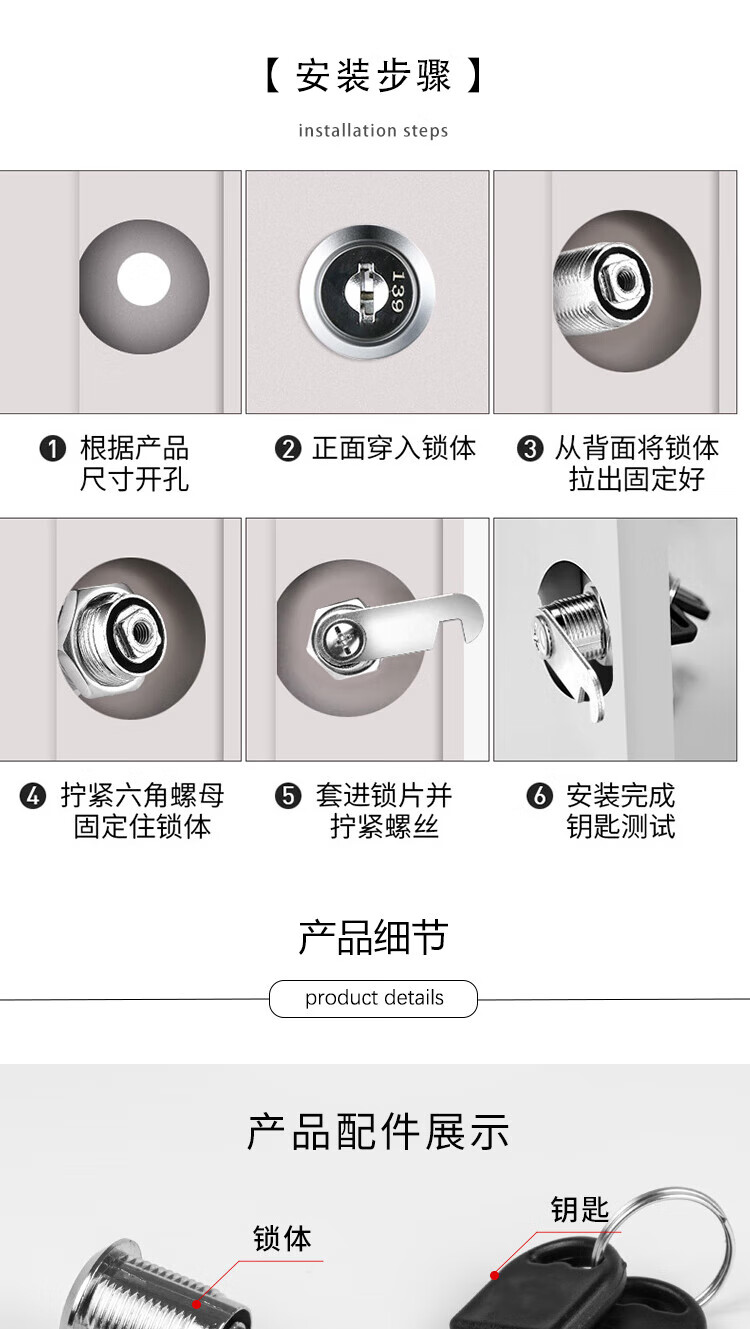 【 安装步骤 】
installation steps

139

❶ 根据产品尺寸开孔

❷ 正面穿入锁体

❸ 从背面将锁体拉出固定好

❹ 拧紧六角螺母固定住锁体

❺ 套进锁片并拧紧螺丝

❻ 安装完成钥匙测试

产品细节
product details

产品配件展示

锁体

钥匙