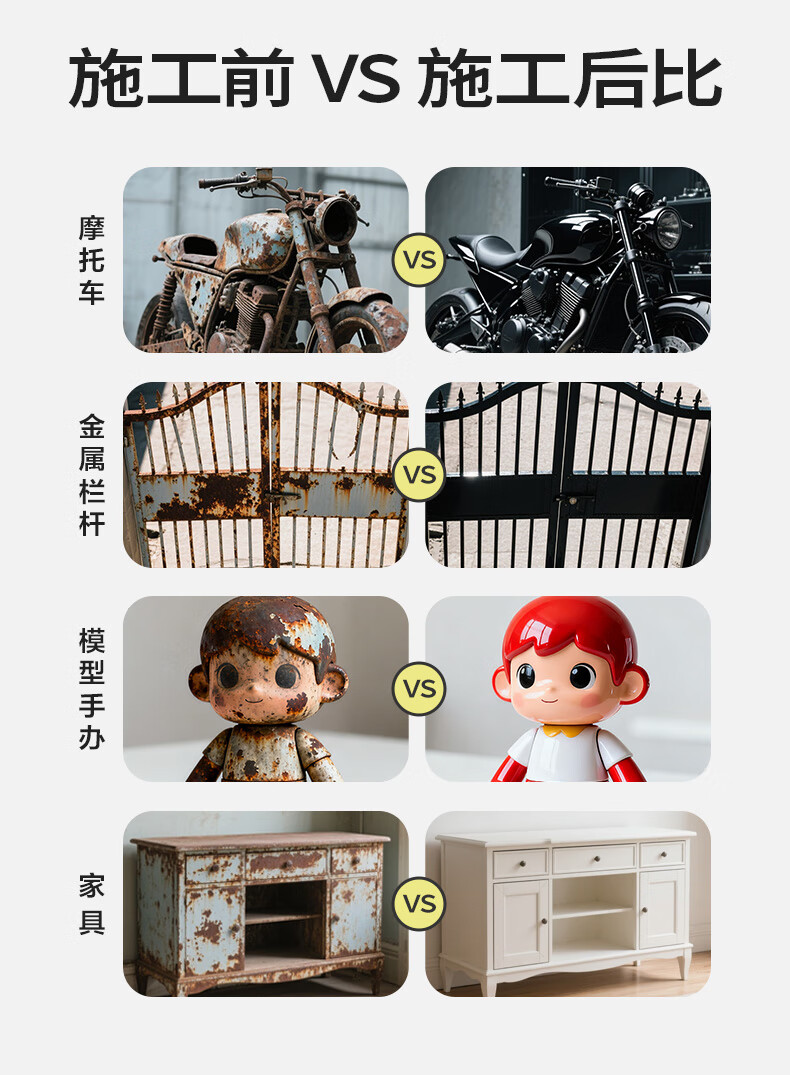 施工前 VS 施工后比

摩托车

VS

金属栏杆

VS

模型手办

VS

家具

VS