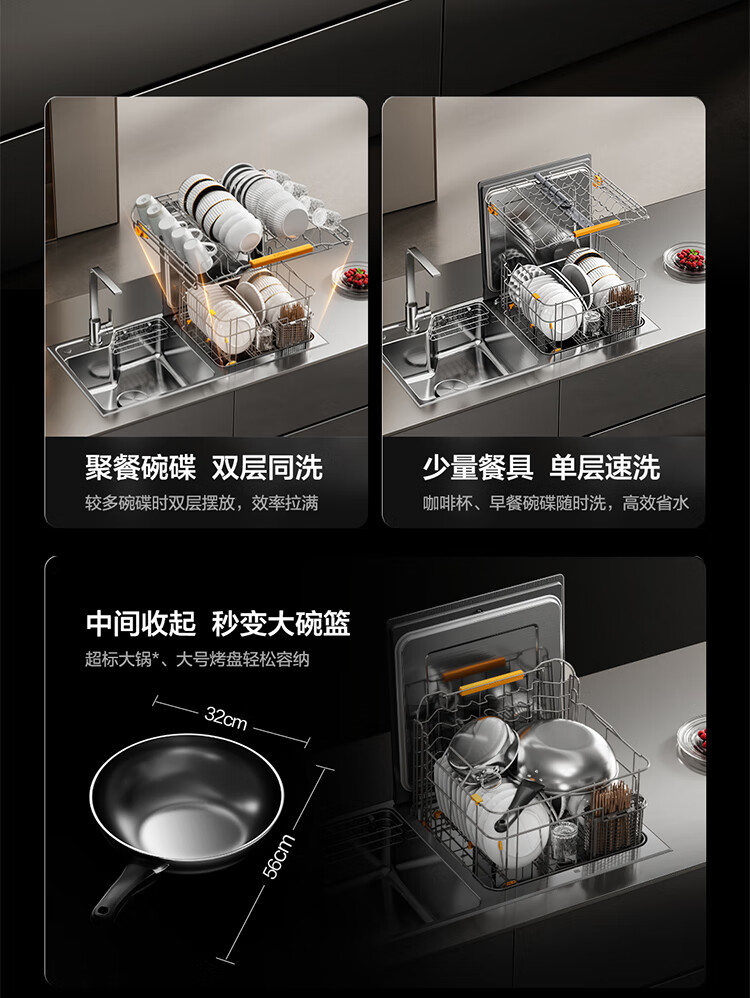 聚餐碗碟 双层同洗
较多碗碟时双层摆放，效率拉满

少量餐具 单层速洗
咖啡杯、早餐碗碟随时洗，高效省水

中间收起 秒变大碗篮
超标大锅*、大号烤盘轻松容纳

32cm

56cm