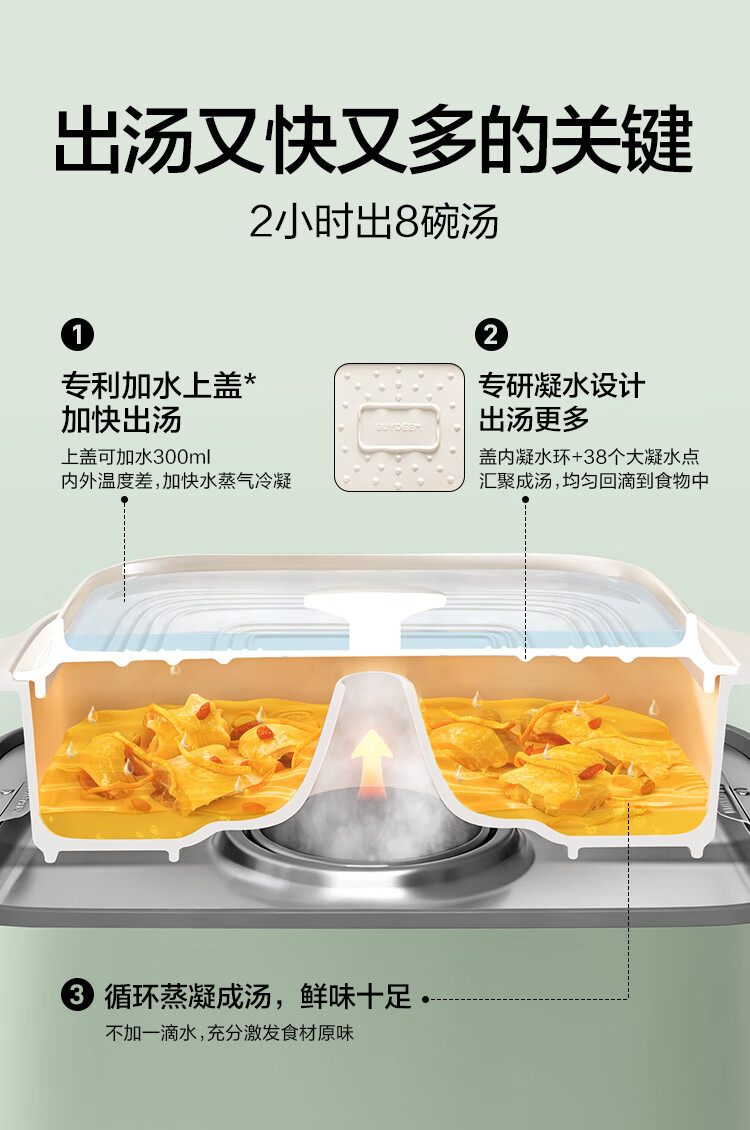 出汤又快又多的关键

2小时出8碗汤

1
专利加水上盖*
加快出汤
上盖可加水300ml
内外温度差，加快水蒸气冷凝

BUYDEEM

2
专研凝水设计
出汤更多
盖内凝水环+38个大凝水点
汇聚成汤，均匀回滴到食物中

3 循环蒸凝成汤，鲜味十足
不加一滴水，充分激发食材原味