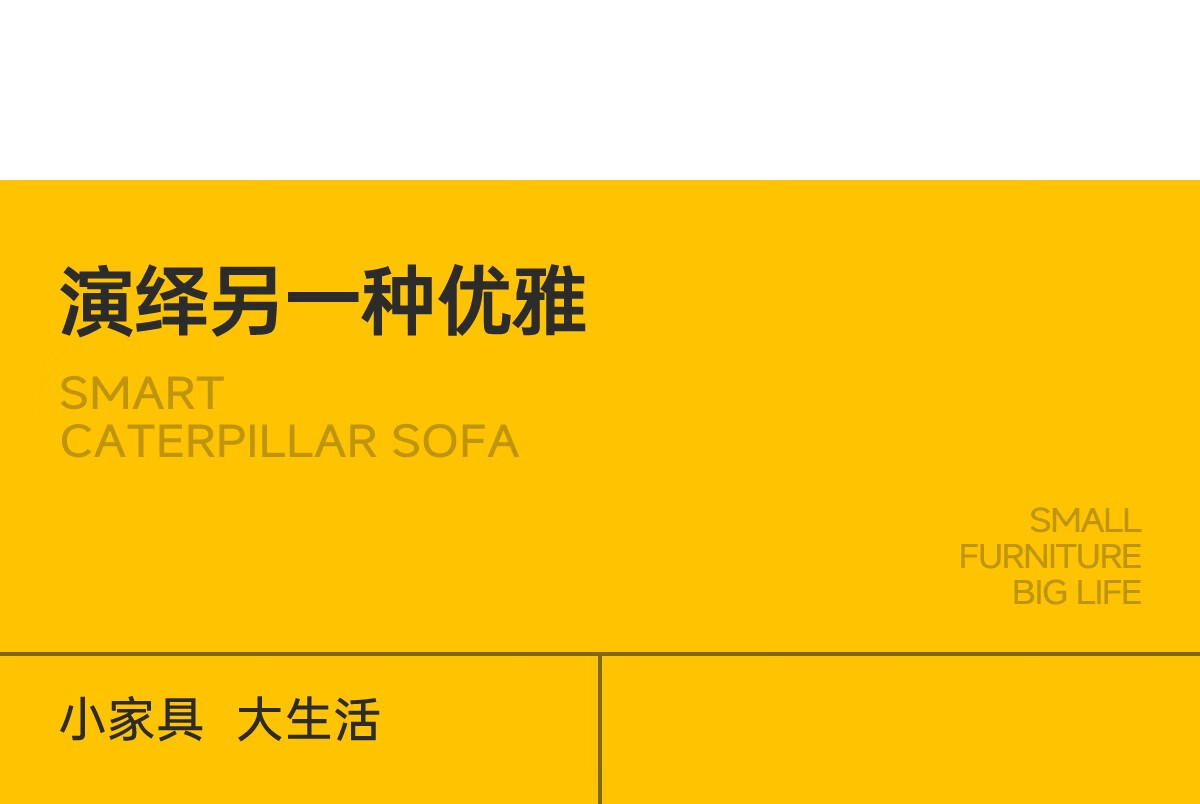 演绎另一种优雅

SMART
CATERPILLAR SOFA

SMALL
FURNITURE
BIG LIFE

小家具 大生活