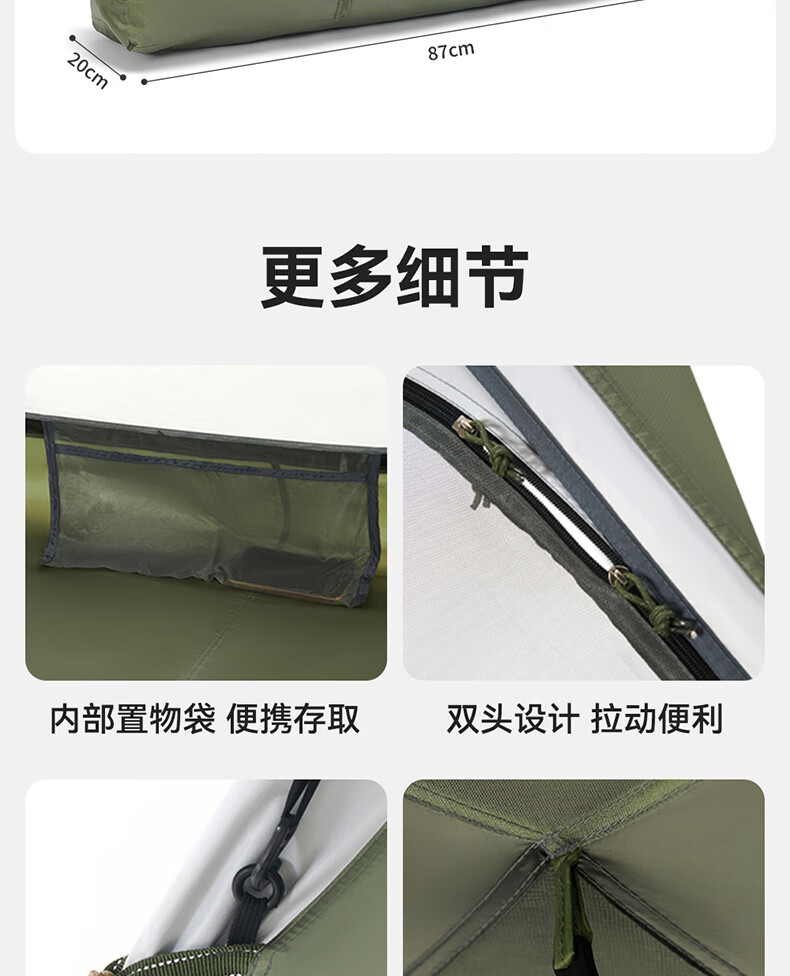 20cm

87cm

更多细节

内部置物袋 便携存取

双头设计 拉动便利