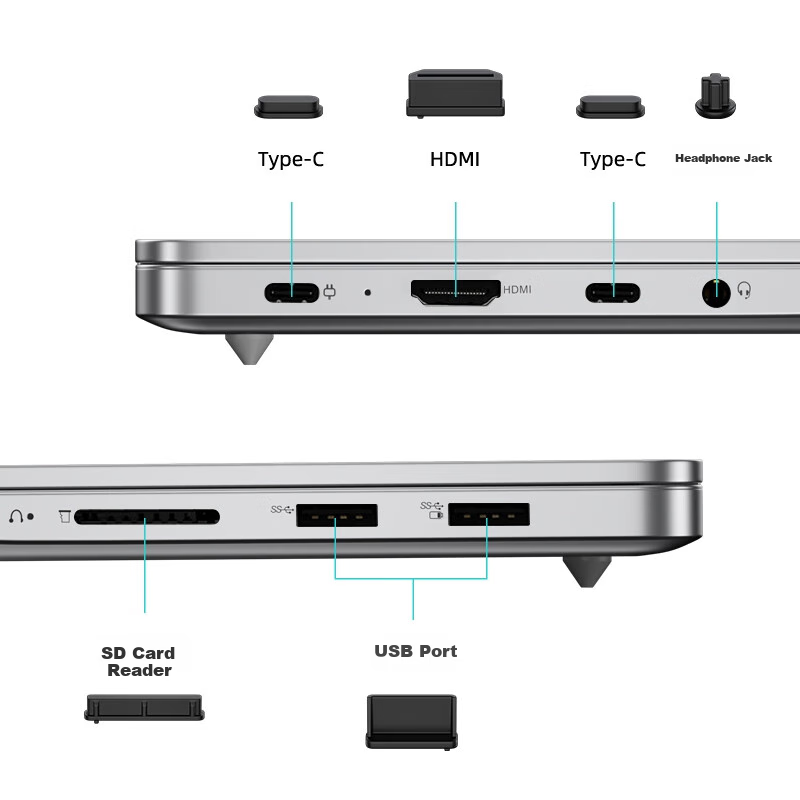 Type-C

HDMI

Type-C

Headphone Jack

HDMI

SS

SS

SD Card Reader

USB Port