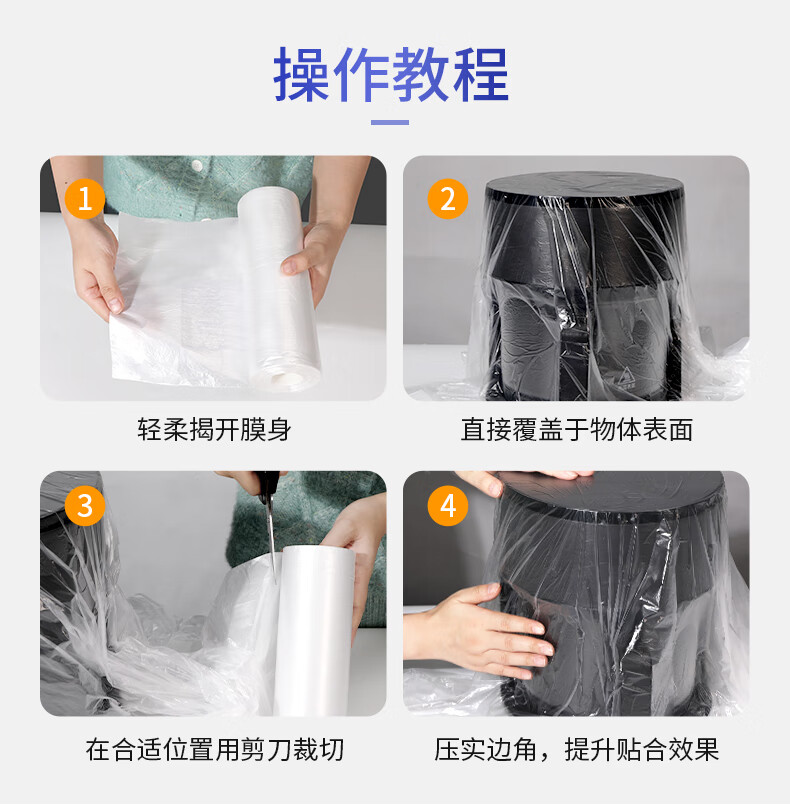 操作教程

1

轻柔揭开膜身

2

直接覆盖于物体表面

3

在合适位置用剪刀裁切

4

压实边角，提升贴合效果