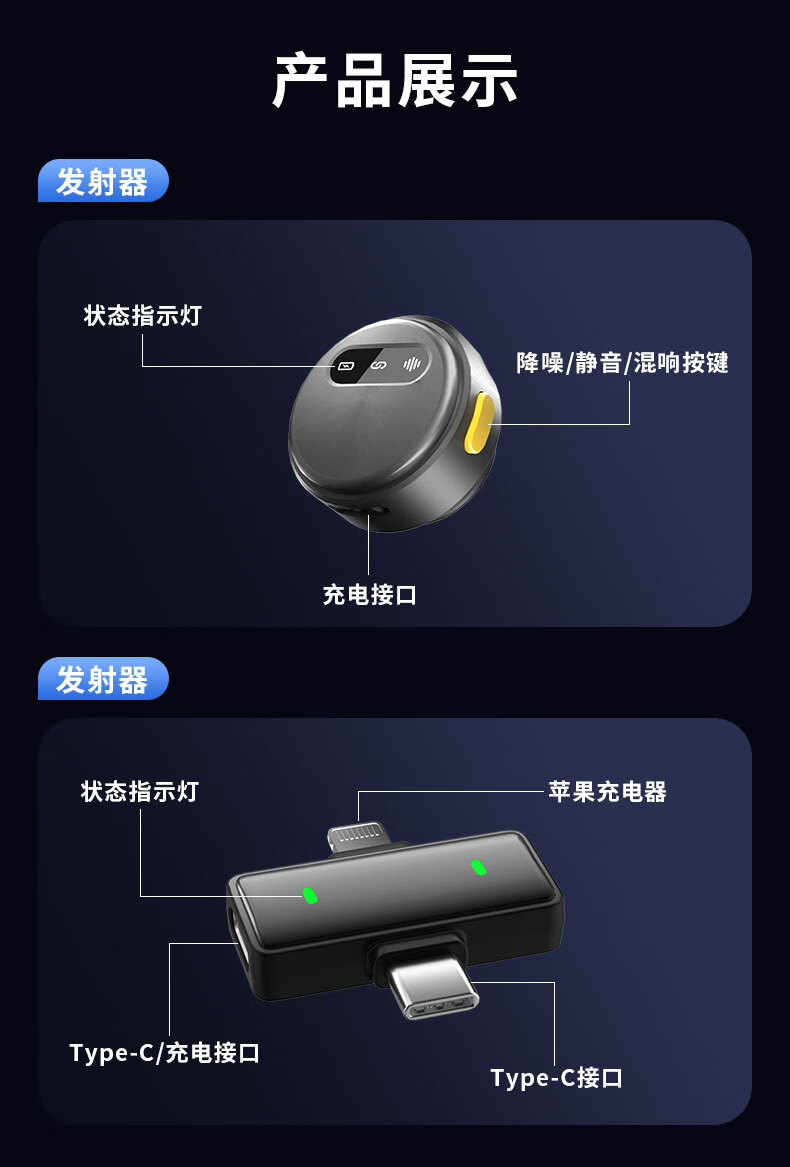 产品展示

发射器

状态指示灯

降噪/静音/混响按键

充电接口

发射器

状态指示灯

苹果充电器

Type-C/充电接口

Type-C接口