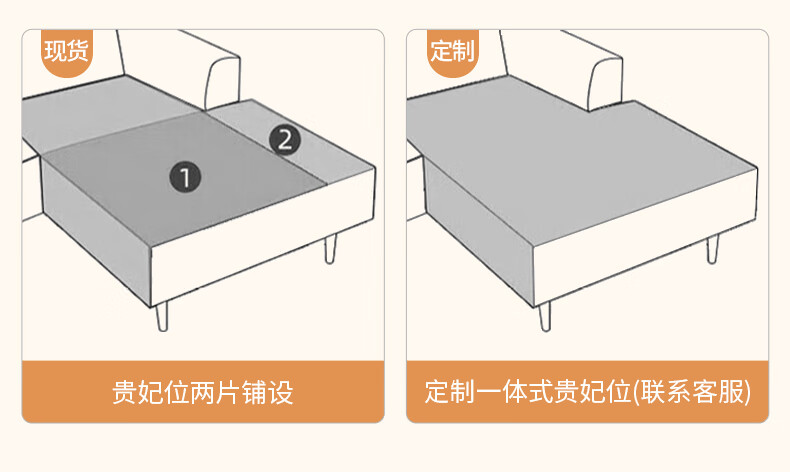 现货

2

1

贵妃位两片铺设

定制

定制一体式贵妃位(联系客服)